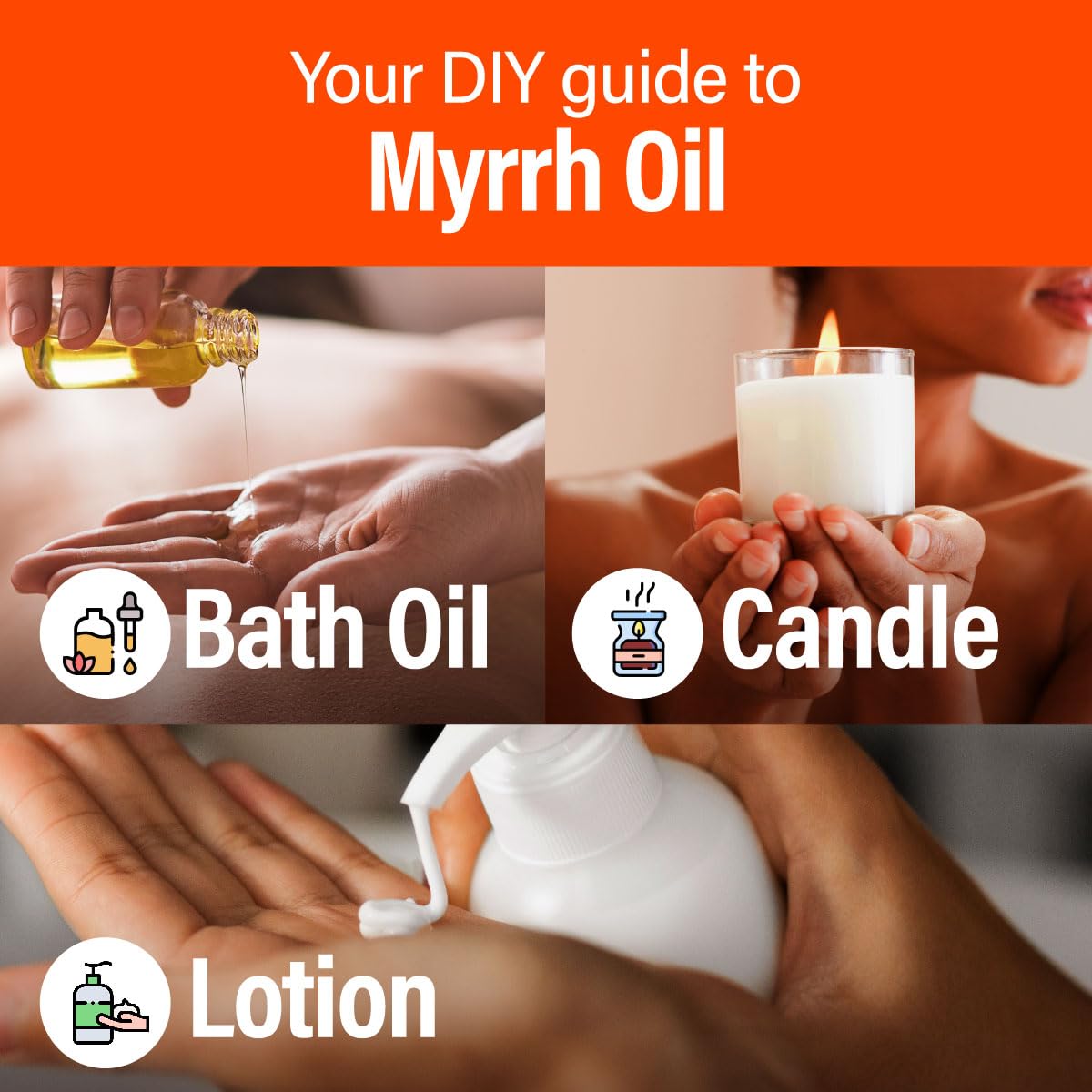 Your DIY guide to
Myrrh Oil

Bath Oil

Candle

Lotion