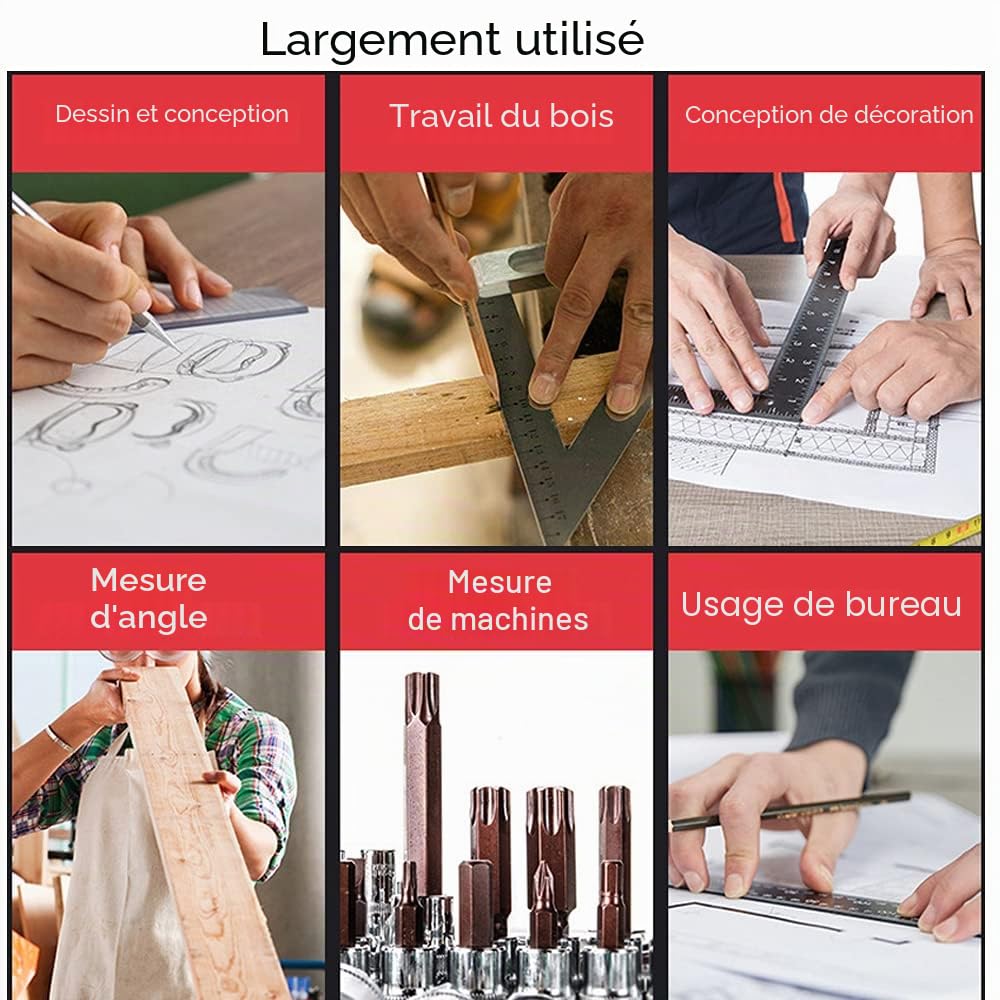 Largement utilisé

Dessin et conception

Travail du bois

Conception de décoration

Mesure d'angle

Mesure de machines

Usage de bureau