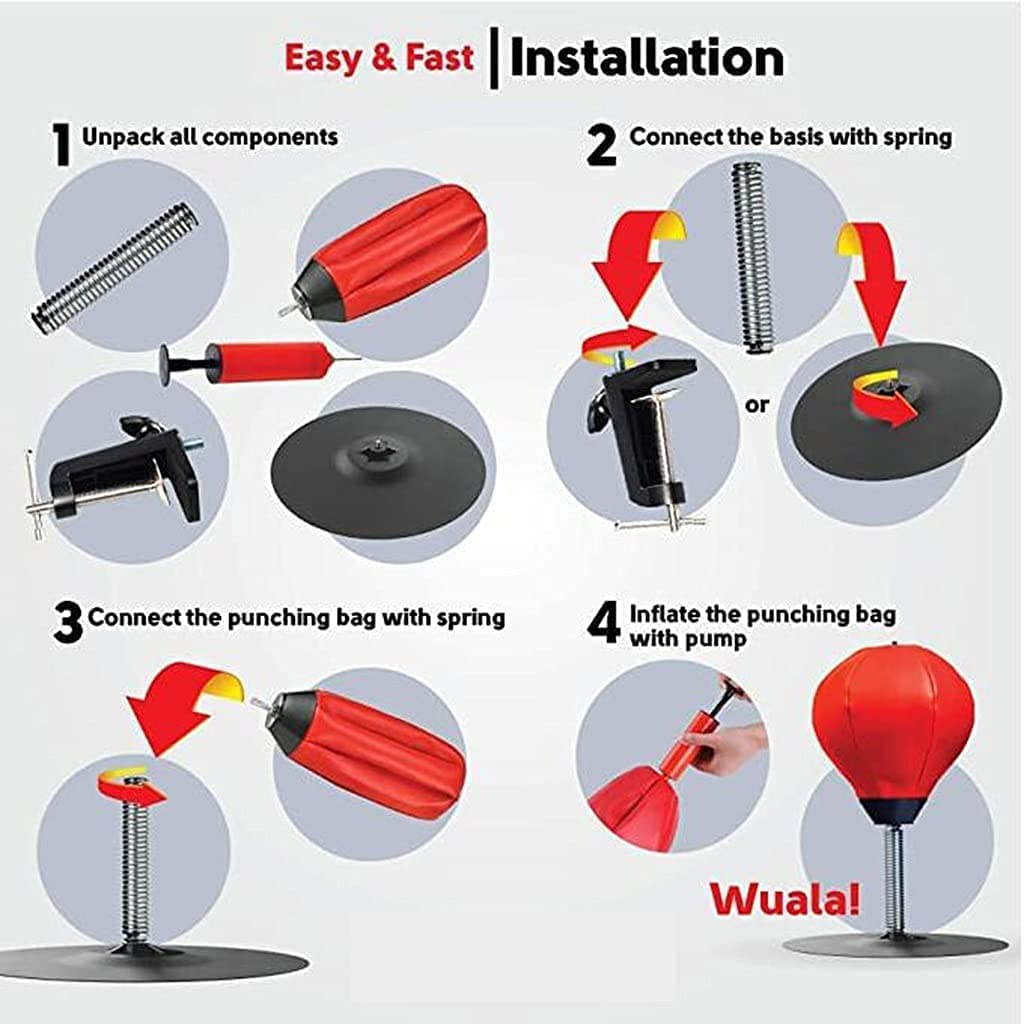 Easy & Fast | Installation

1 Unpack all components

2 Connect the basis with spring

or

3 Connect the punching bag with spring

4 Inflate the punching bag with pump

Wuala!