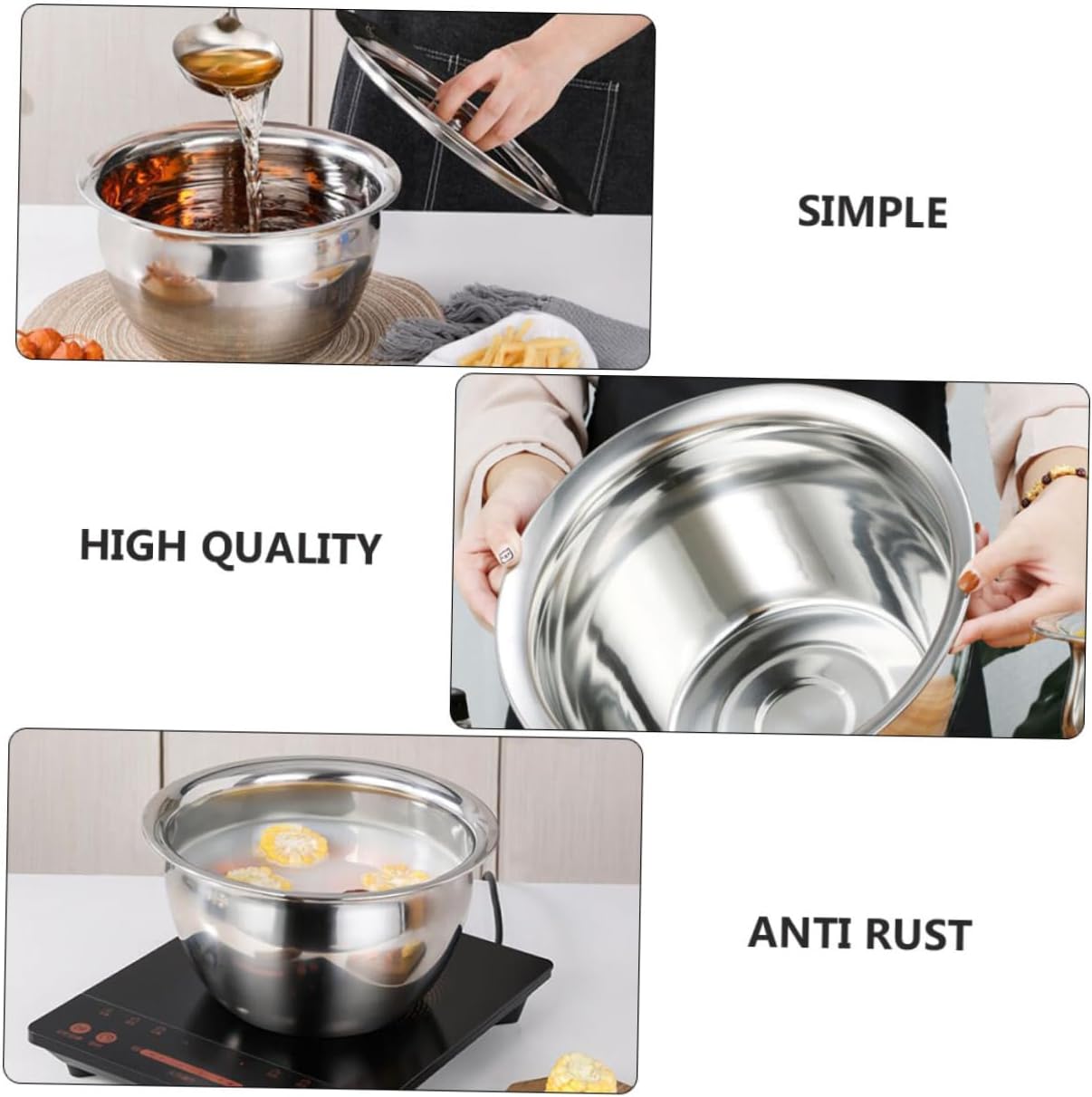 SIMPLE

HIGH QUALITY

ANTI RUST