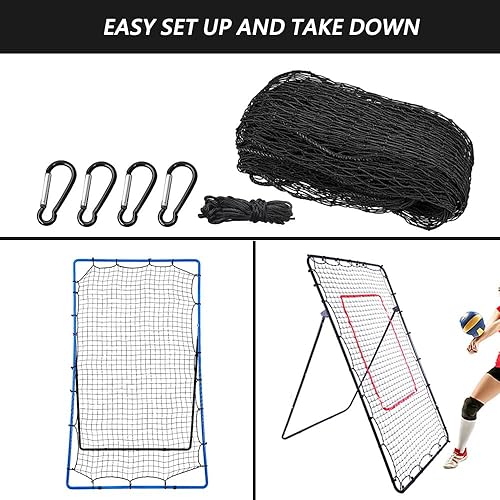 EASY SET UP AND TAKE DOWN