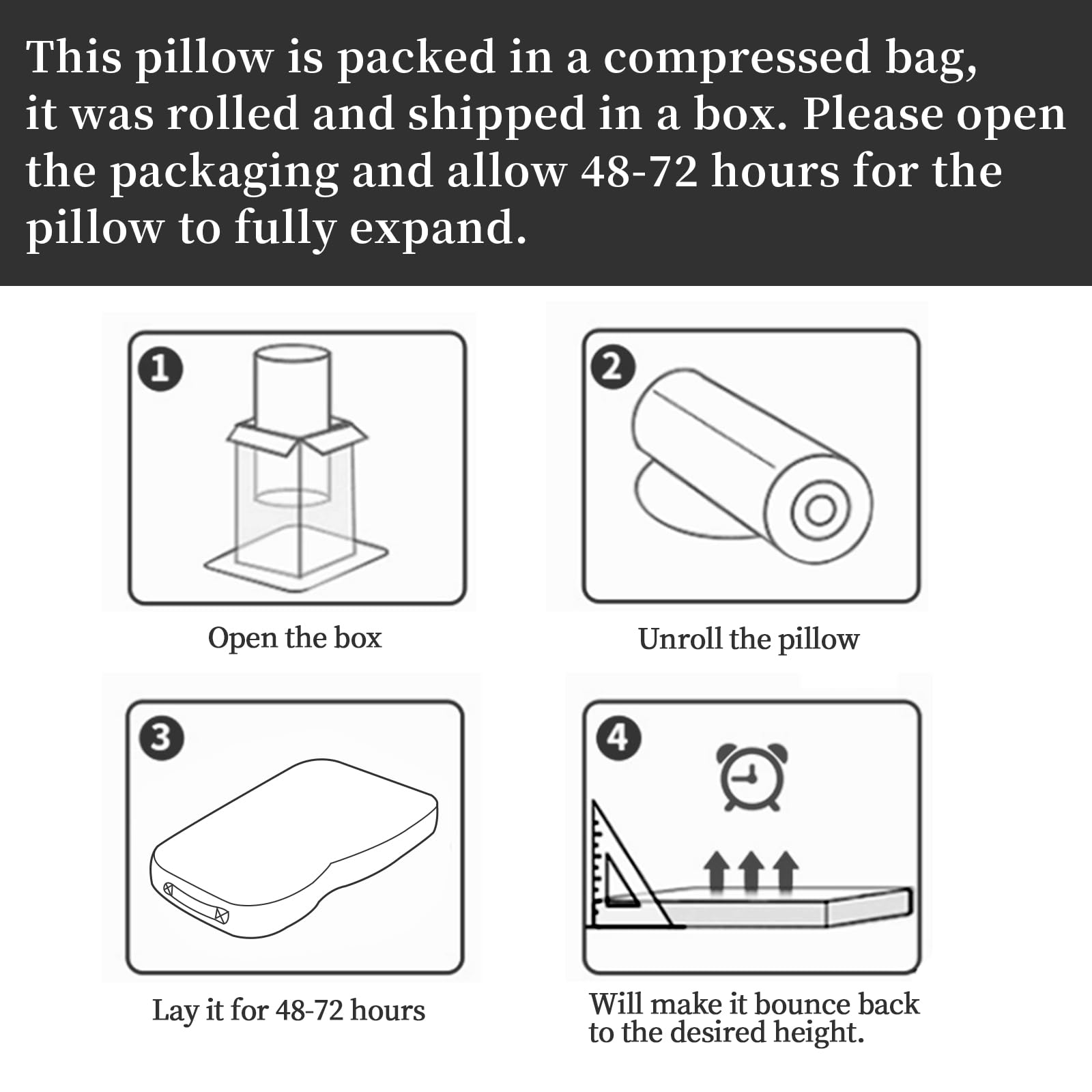 This pillow is packed in a compressed bag, it was rolled and shipped in a box. Please open the packaging and allow 48-72 hours for the pillow to fully expand.

1

Open the box

2

Unroll the pillow

3

Lay it for 48-72 hours

4

Will make it bounce back to the desired height.