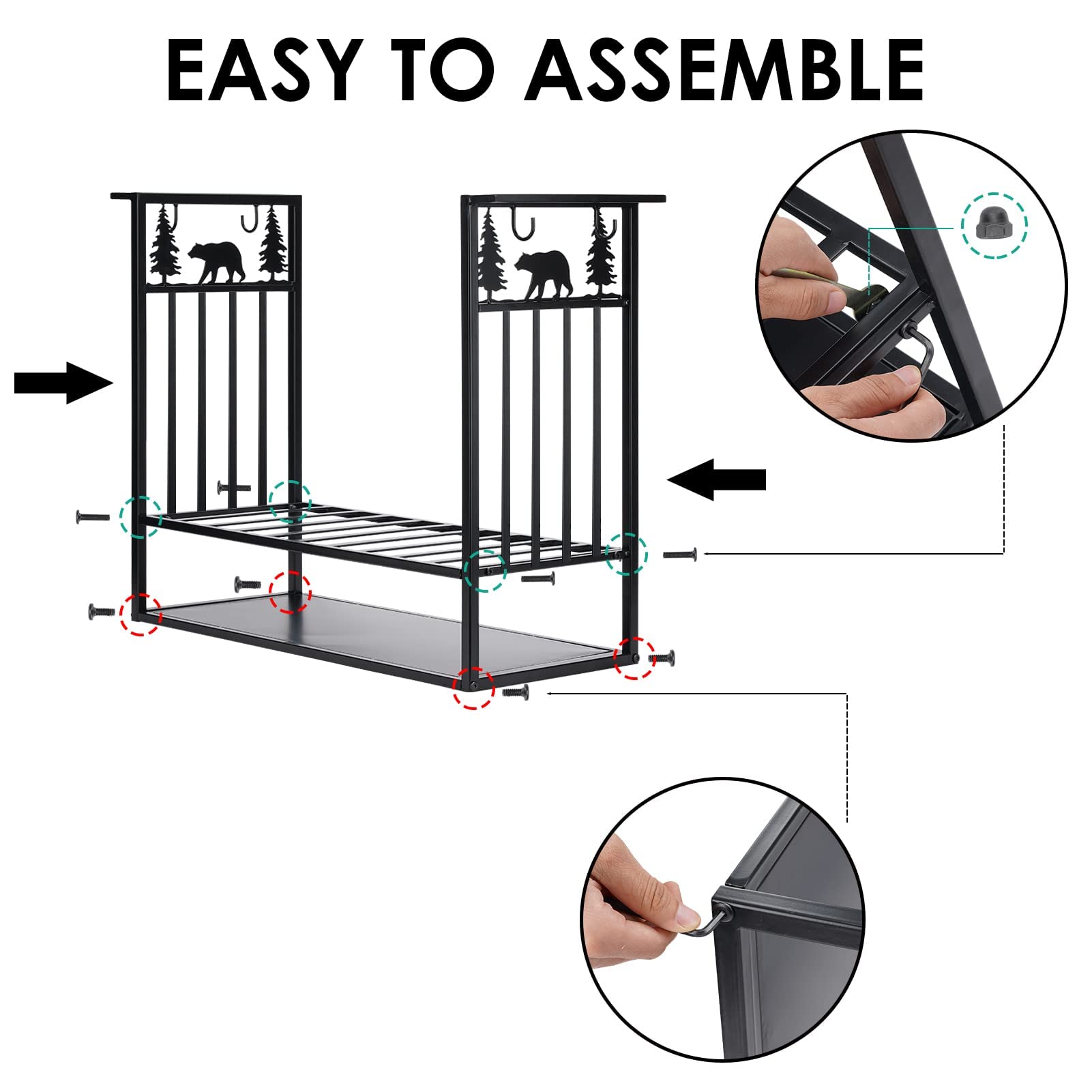 EASY TO ASSEMBLE