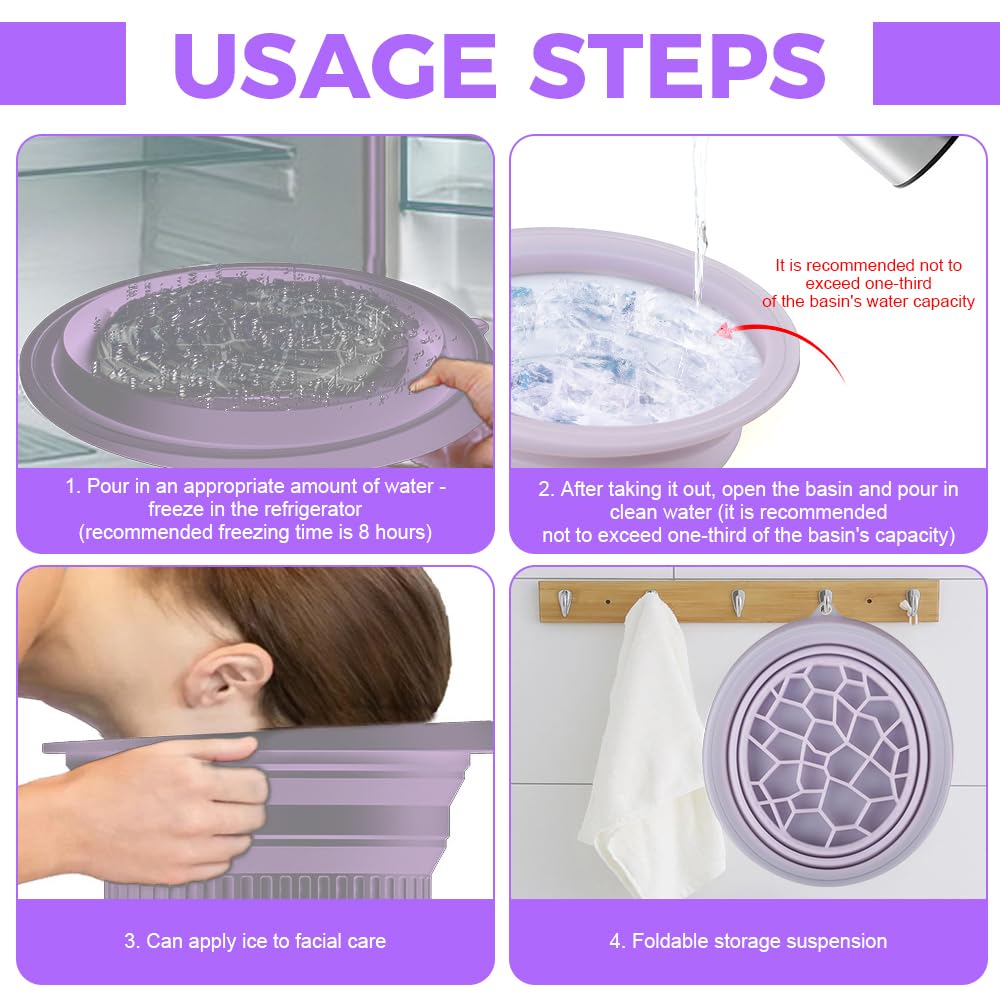 USAGE STEPS

1. Pour in an appropriate amount of water - freeze in the refrigerator (recommended freezing time is 8 hours)

It is recommended not to exceed one-third of the basin's water capacity

2. After taking it out, open the basin and pour in clean water (it is recommended not to exceed one-third of the basin's capacity)

3. Can apply ice to facial care

4. Foldable storage suspension