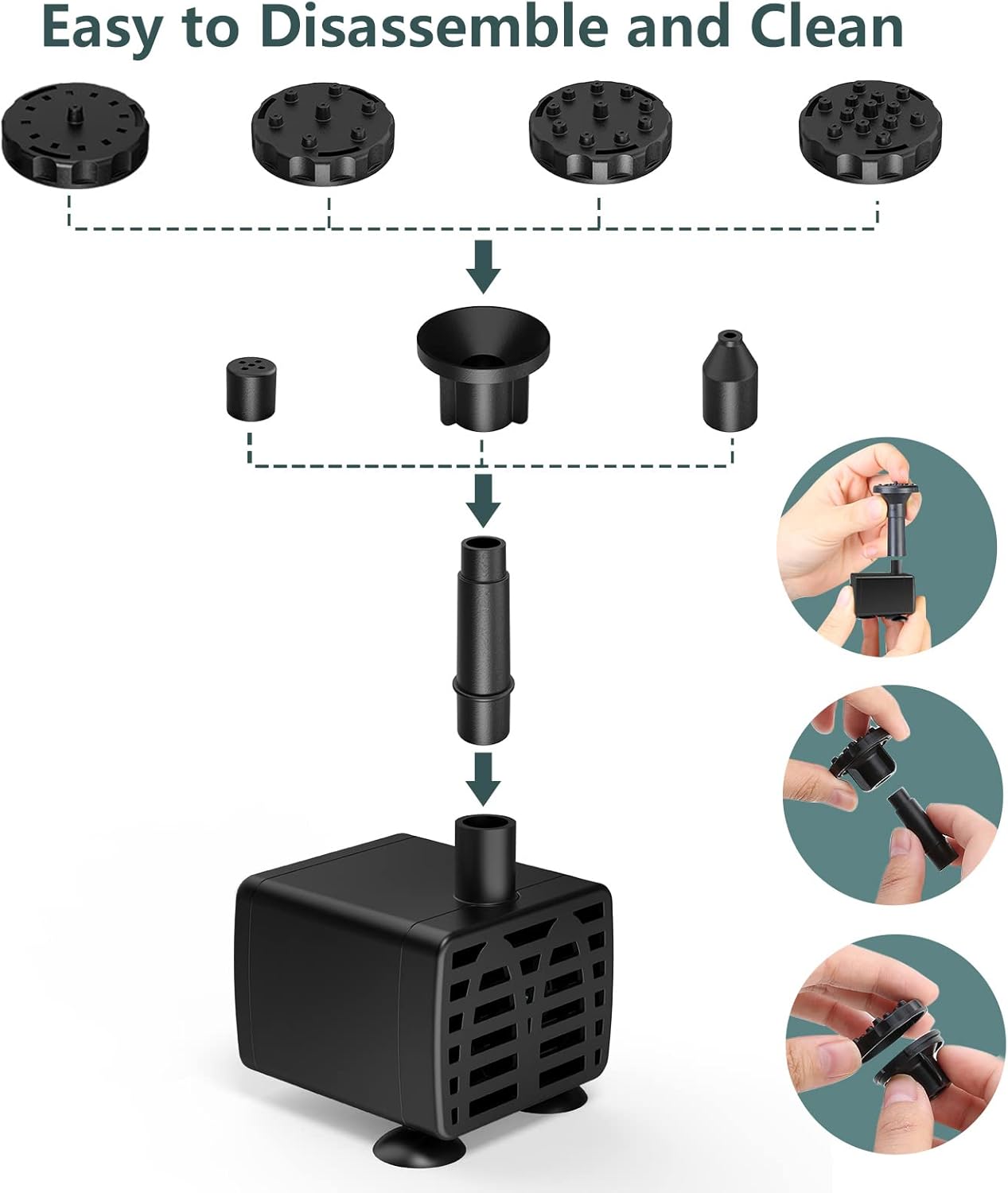 Easy to Disassemble and Clean