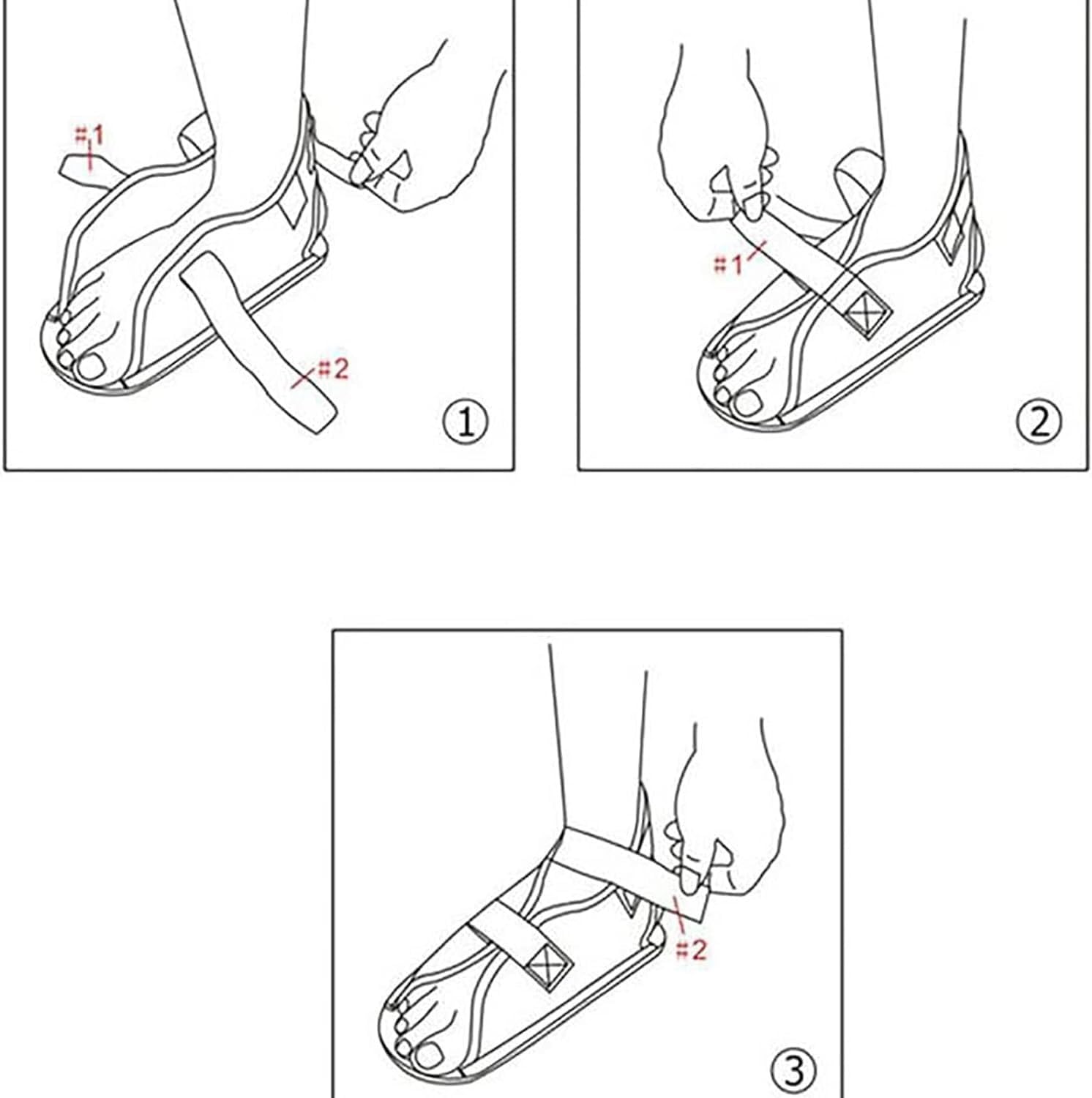 #1
#2
①

#1
②

#2
③