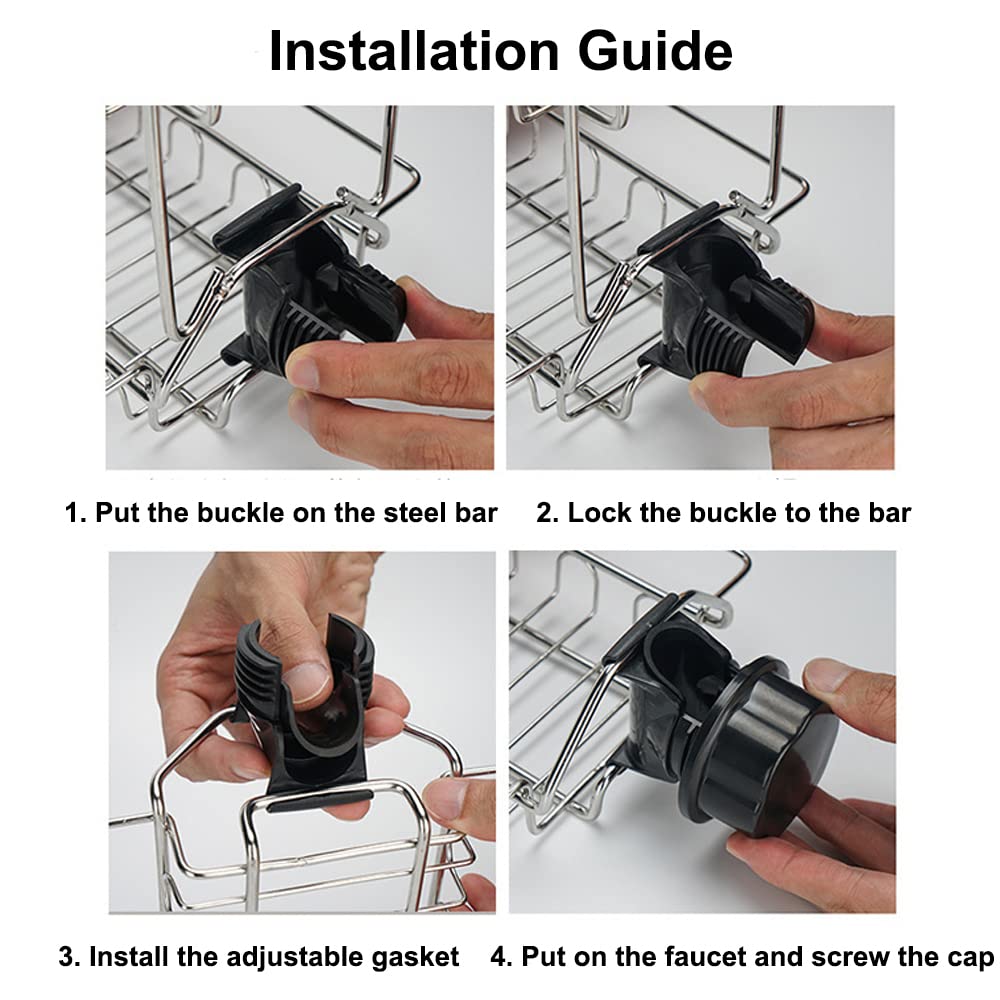 Installation Guide

1. Put the buckle on the steel bar

2. Lock the buckle to the bar

3. Install the adjustable gasket

4. Put on the faucet and screw the cap