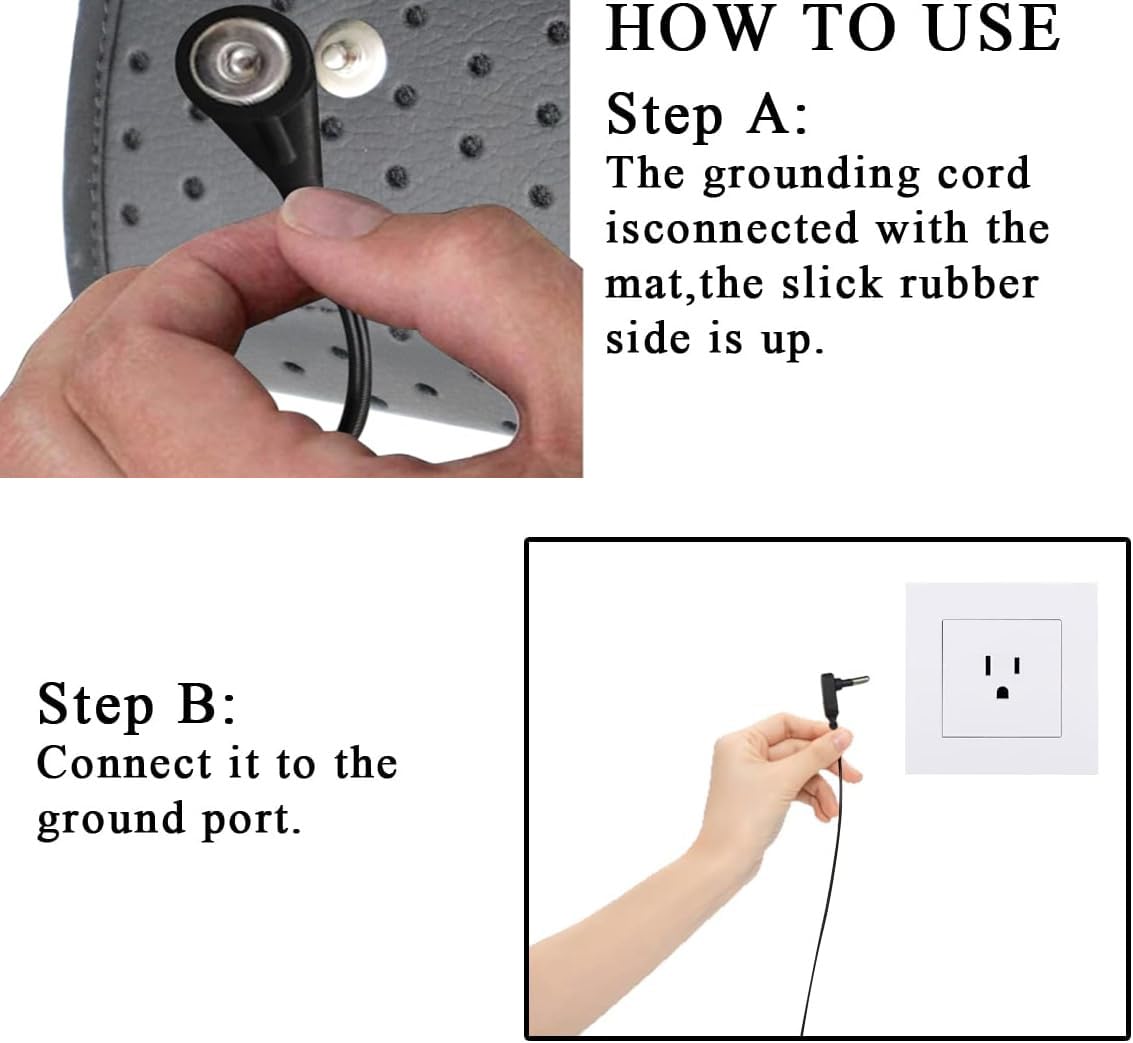 HOW TO USE

Step A:
The grounding cord isconnected with the mat,the slick rubber side is up.

Step B:
Connect it to the ground port.