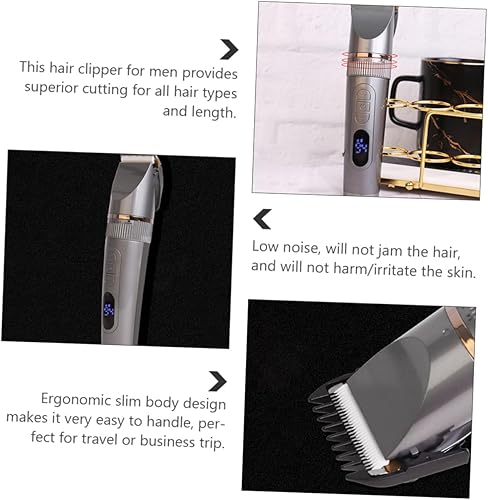 This hair clipper for men provides superior cutting for all hair types and length.

Low noise, will not jam the hair, and will not harm/irritate the skin.

Ergonomic slim body design makes it very easy to handle, perfect for travel or business trip.