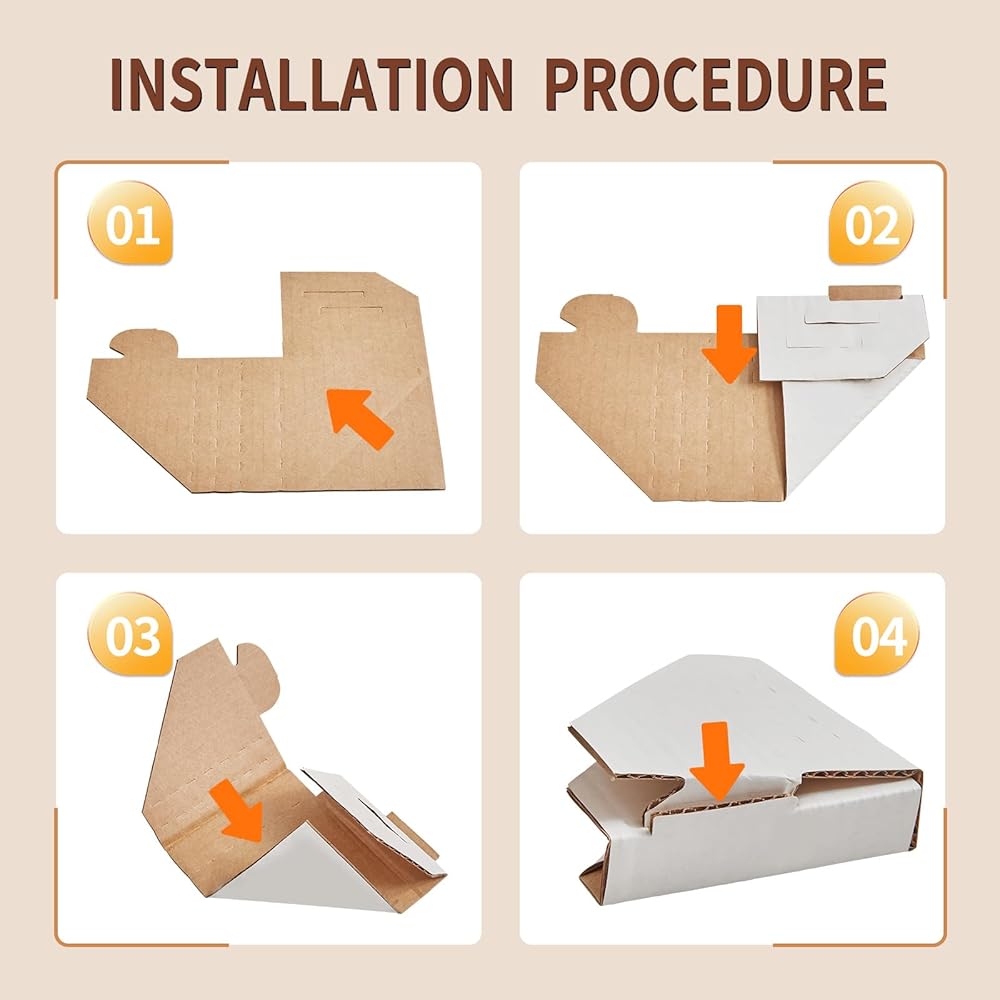 INSTALLATION PROCEDURE

01

02

03

04