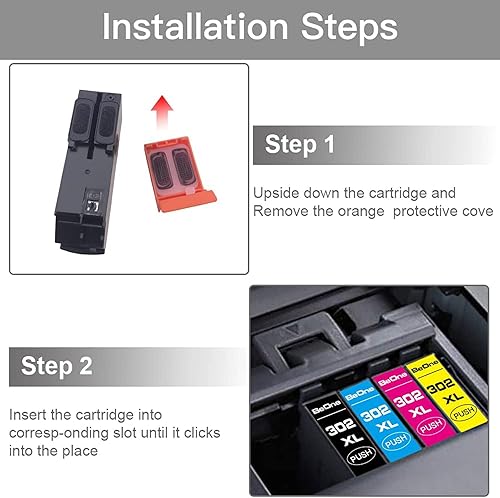 Installation Steps

Step 1

Upside down the cartridge and Remove the orange protective cove

Step 2

Insert the cartridge into corresp-onding slot until it clicks into the place

BeOne 302 XL PUSH

BeOne 302 XL PUSH

BeOne 302 XL PUSH

BeOne 302 XL PUSH