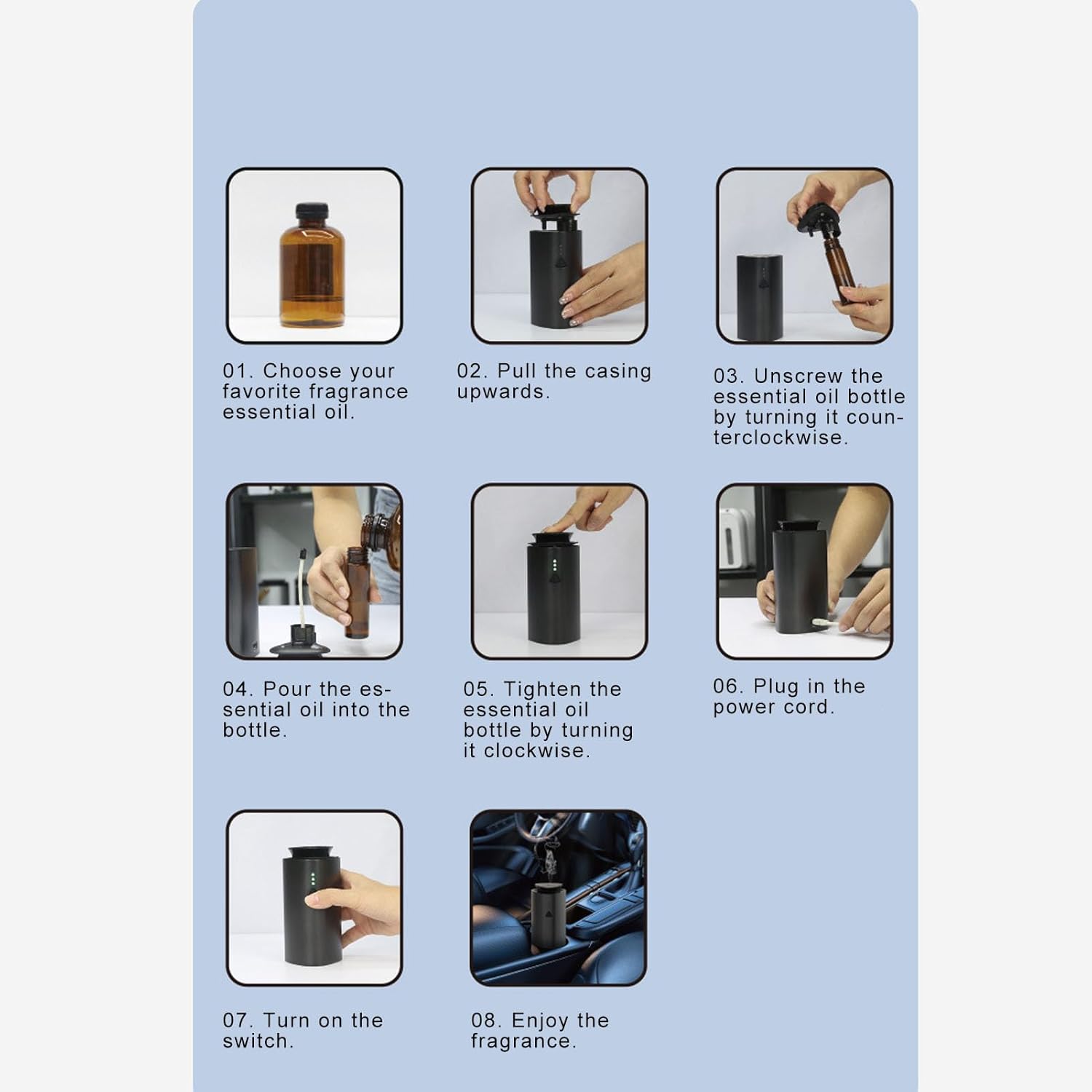 01. Choose your favorite fragrance essential oil.

02. Pull the casing upwards.

03. Unscrew the essential oil bottle by turning it counterclockwise.

04. Pour the essential oil into the bottle.

05. Tighten the essential oil bottle by turning it clockwise.

06. Plug in the power cord.

07. Turn on the switch.

08. Enjoy the fragrance.