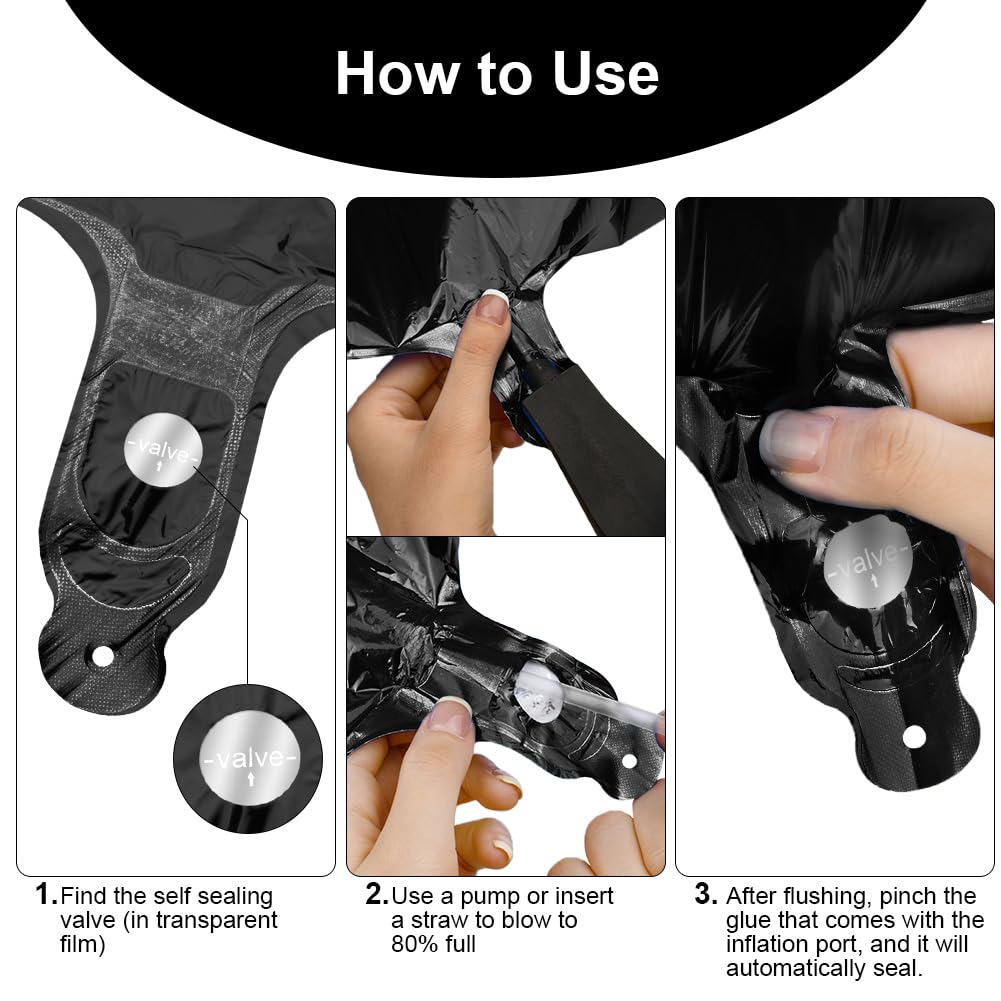 How to Use

-valve-

-valve-

-valve-

1. Find the self sealing valve (in transparent film)

2. Use a pump or insert a straw to blow to 80% full

3. After flushing, pinch the glue that comes with the inflation port, and it will automatically seal.