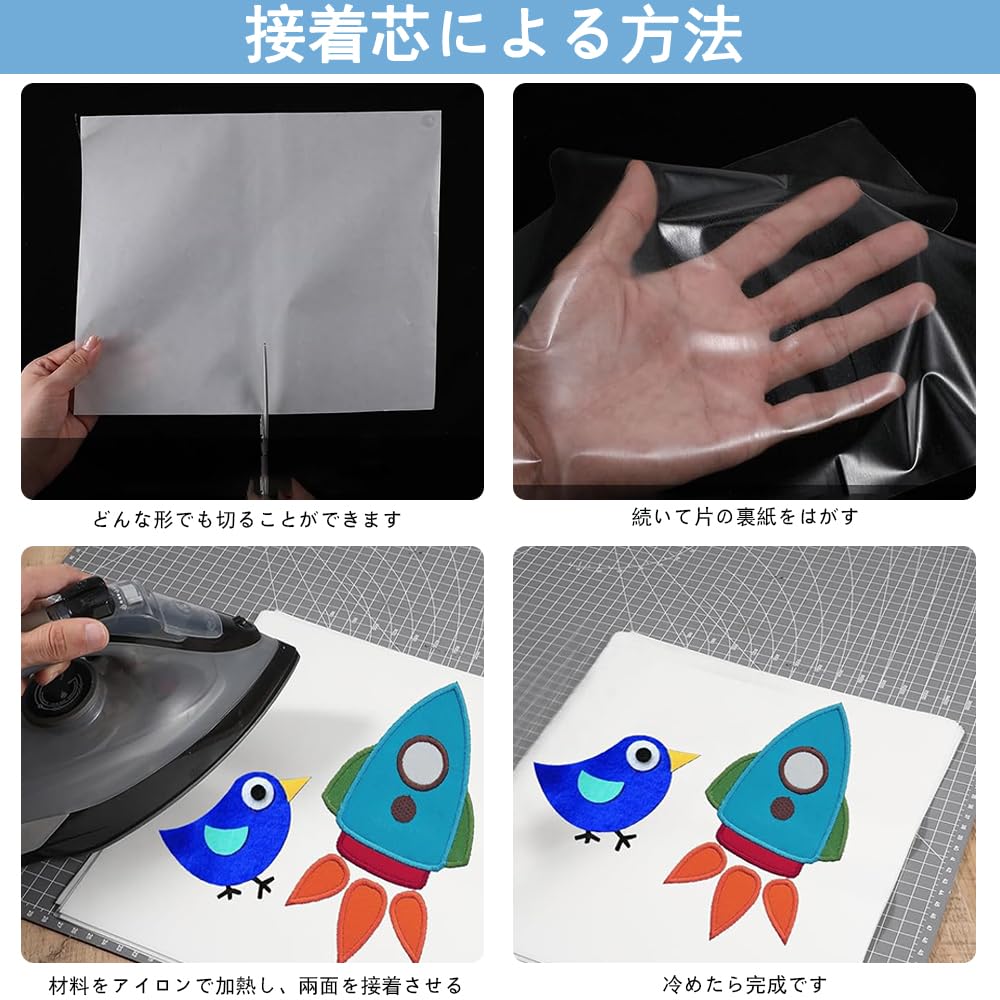 接着芯による方法

どんな形でも切ることができます

続いて片の裏紙をはがす

材料をアイロンで加熱し、両面を接着させる

冷めたら完成です