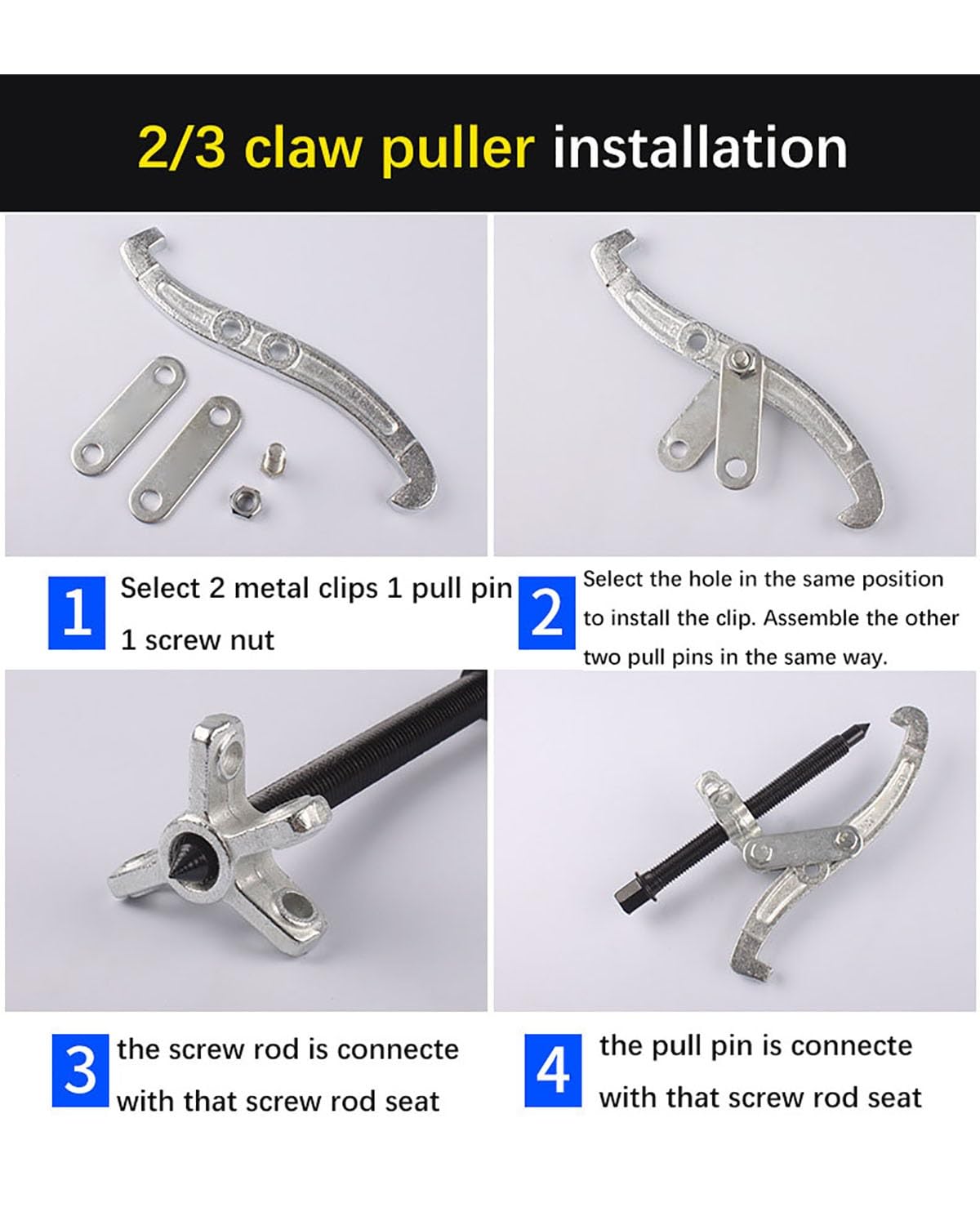 2/3 claw puller installation

1 Select 2 metal clips 1 pull pin 1 screw nut

2 Select the hole in the same position to install the clip. Assemble the other two pull pins in the same way.

3 the screw rod is connecte with that screw rod seat

4 the pull pin is connecte with that screw rod seat