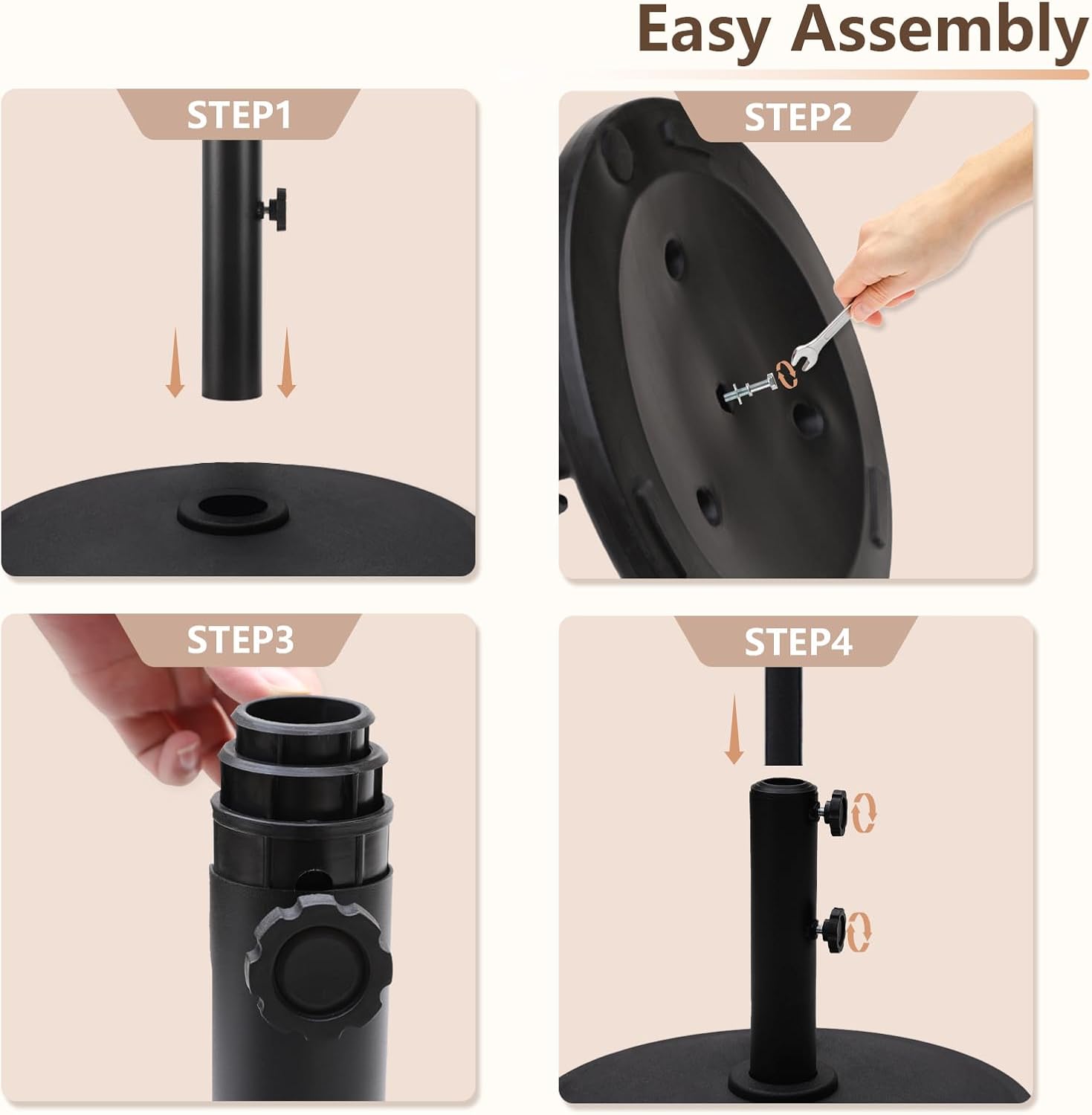 Easy Assembly

STEP1

STEP2

STEP3

STEP4