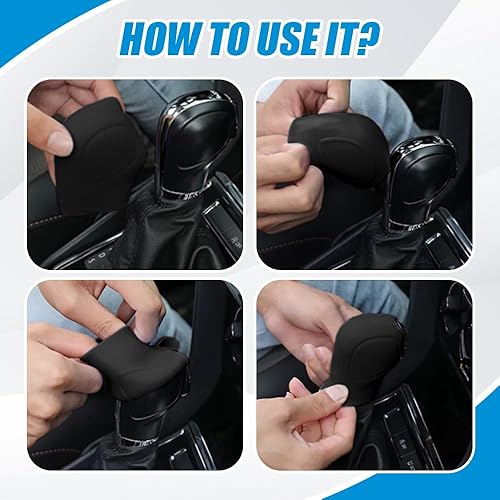 HOW TO USE IT?