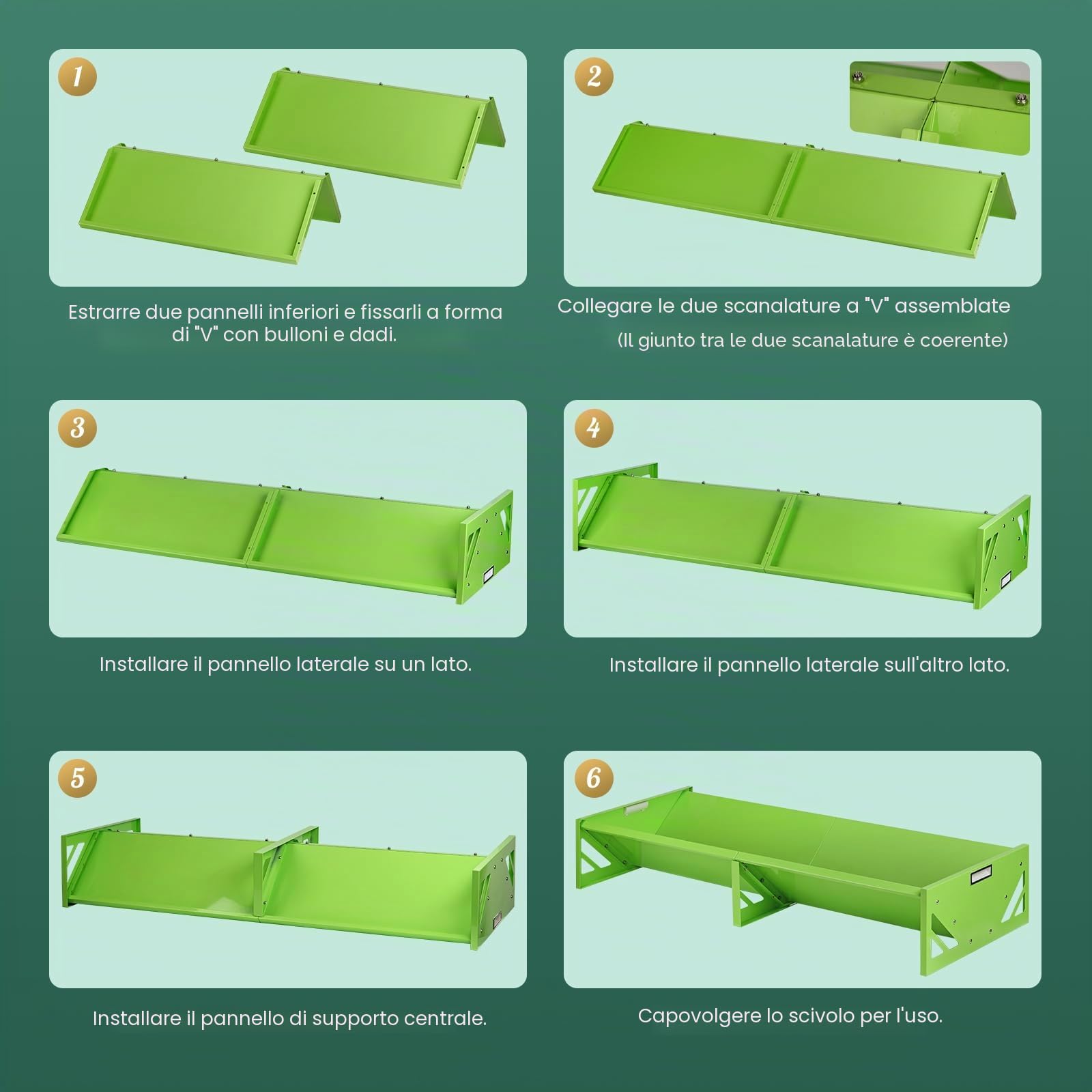 1

Estrarre due pannelli inferiori e fissarli a forma di "V" con bulloni e dadi.

2

Collegare le due scanalature a "V" assemblate

(Il giunto tra le due scanalature è coerente)

3

Installare il pannello laterale su un lato.

4

Installare il pannello laterale sull'altro lato.

5

Installare il pannello di supporto centrale.

6

Capovolgere lo scivolo per l'uso.