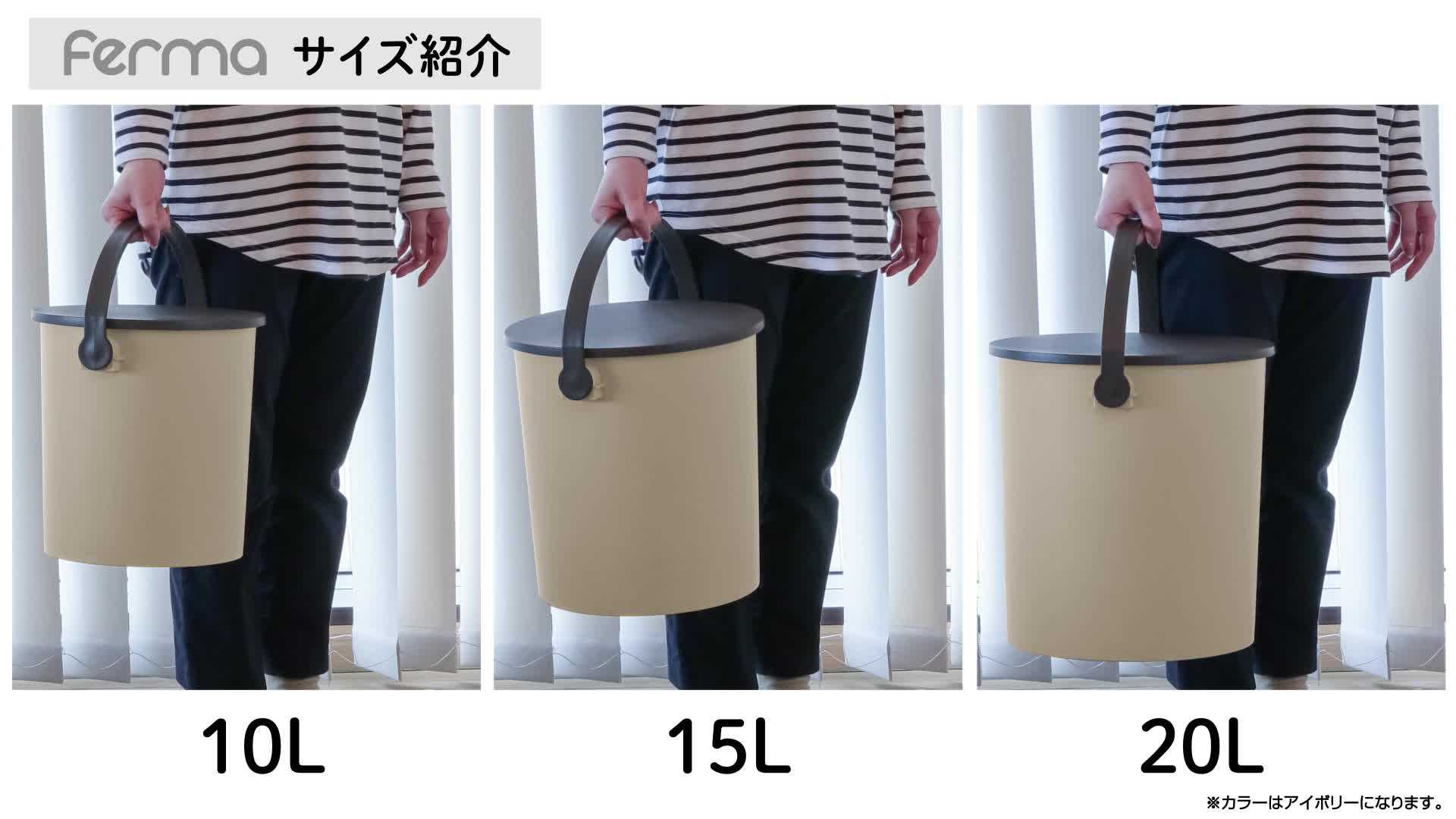 ferma サイズ紹介

10L

15L

20L

※カラーはアイボリーになります。