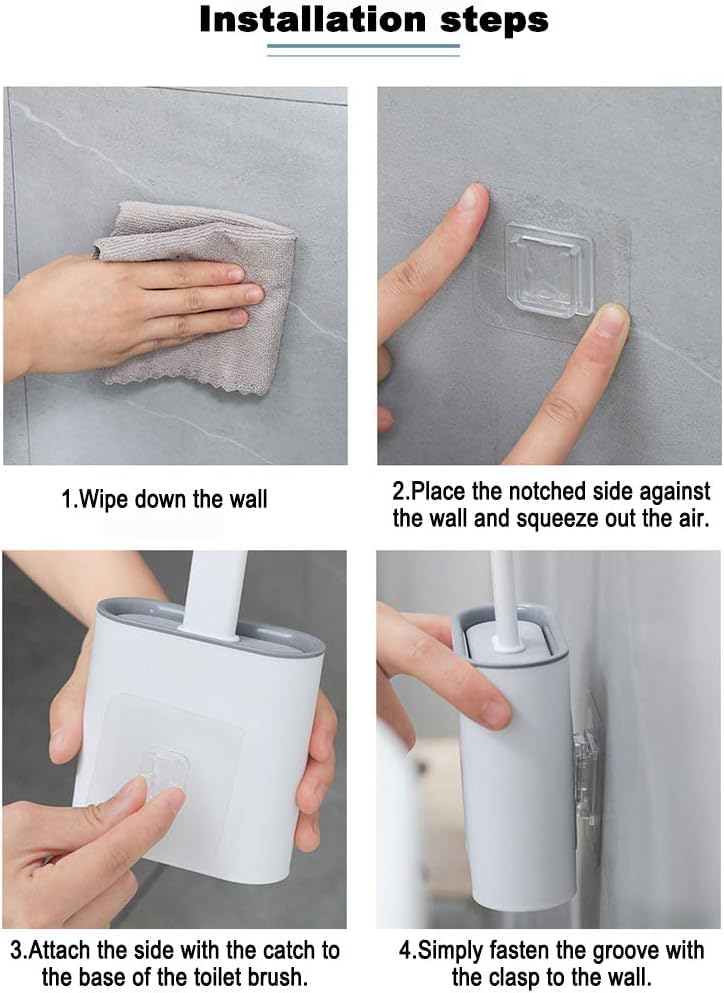 Installation steps

1.Wipe down the wall

2.Place the notched side against the wall and squeeze out the air.

3.Attach the side with the catch to the base of the toilet brush.

4.Simply fasten the groove with the clasp to the wall.