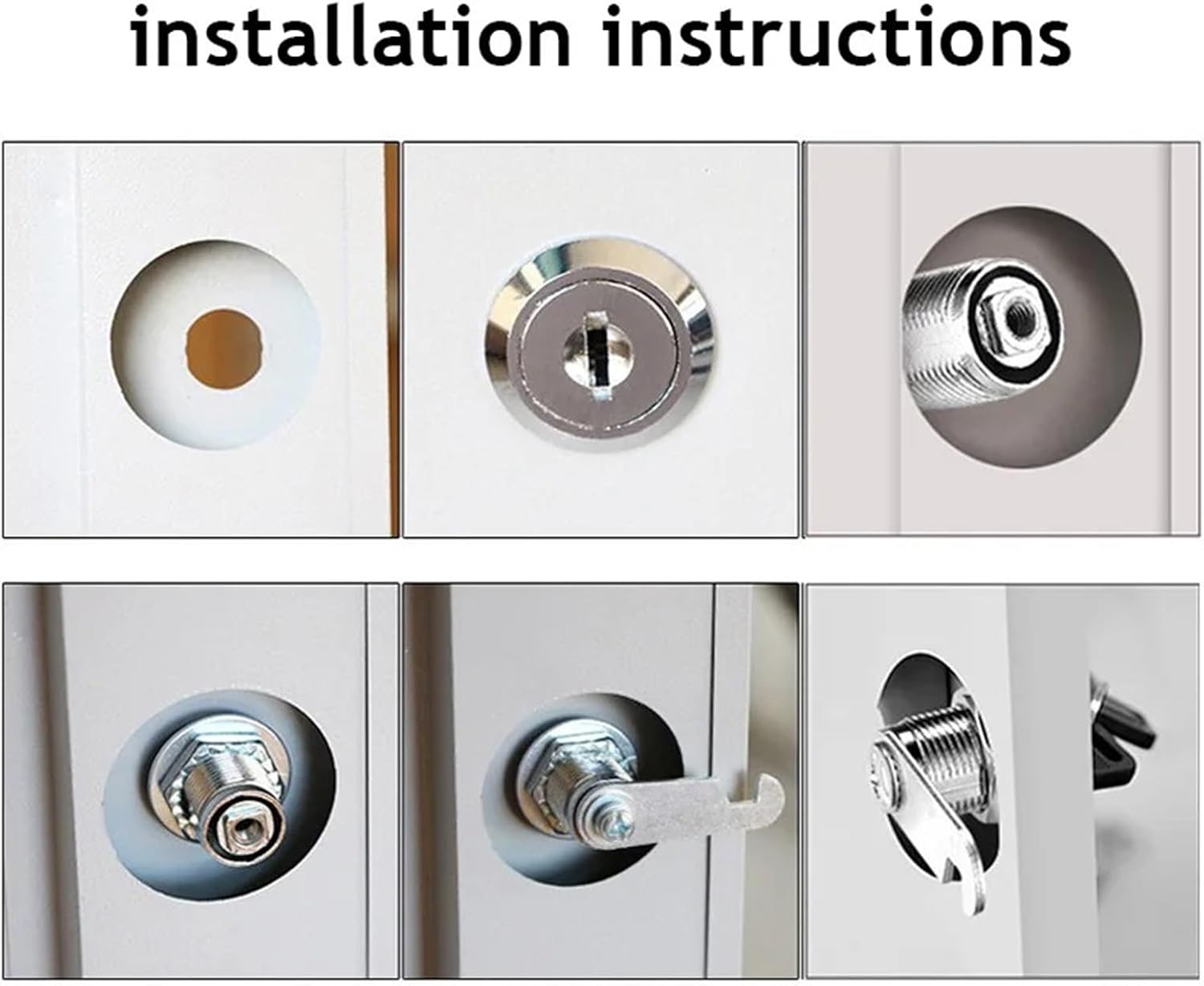 installation instructions