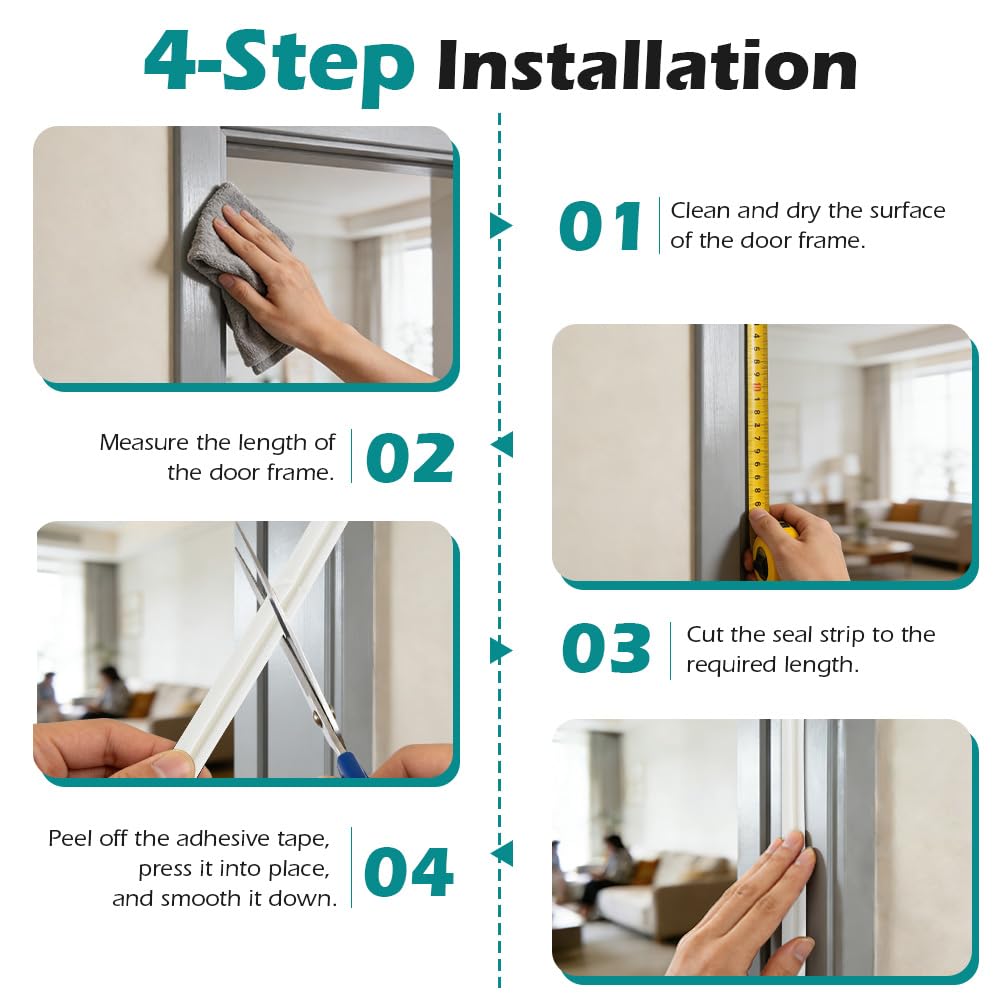 4-Step Installation

01 Clean and dry the surface of the door frame.

Measure the length of the door frame. 02

03 Cut the seal strip to the required length.

Peel off the adhesive tape, press it into place, and smooth it down. 04