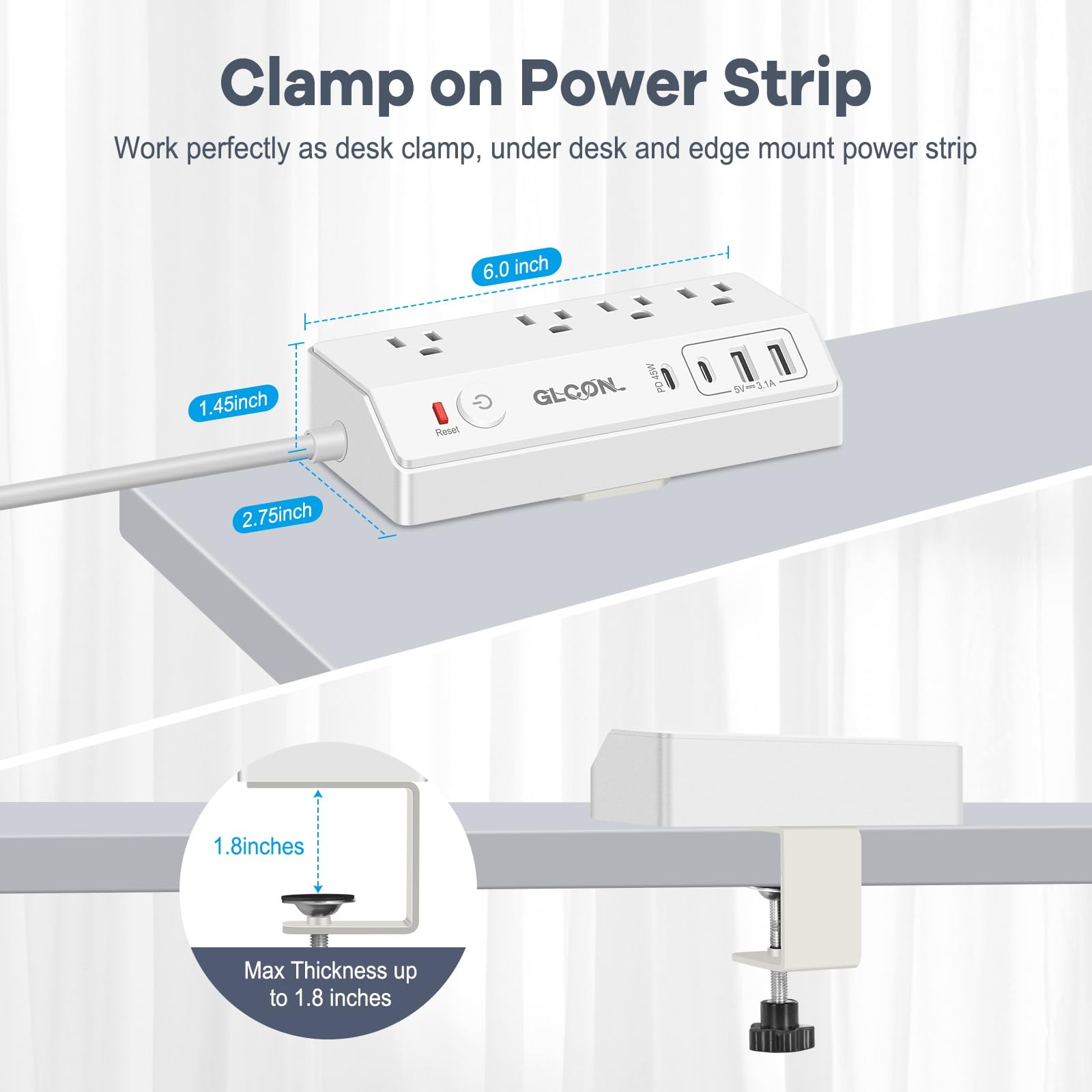 Clamp on Power Strip

Work perfectly as desk clamp, under desk and edge mount power strip

6.0 inch

1.45inch

2.75inch

Reset

GLCON

PD 45W

5V ⎓ 3.1A

1.8inches

Max Thickness up to 1.8 inches