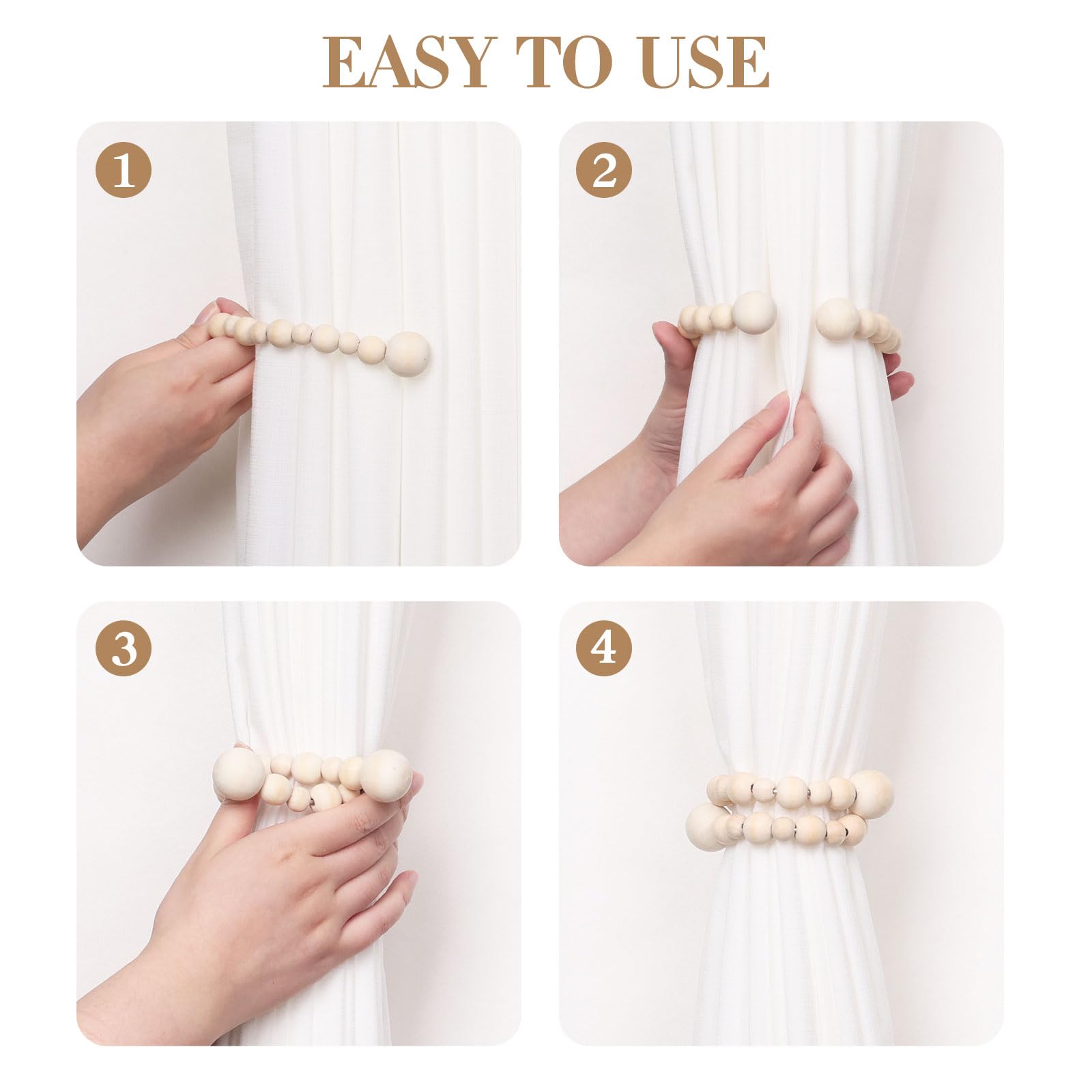 EASY TO USE

1

2

3

4