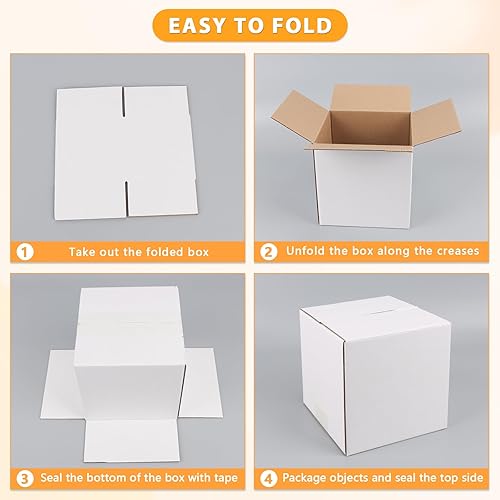 EASY TO FOLD

1 Take out the folded box

2 Unfold the box along the creases

3 Seal the bottom of the box with tape

4 Package objects and seal the top side