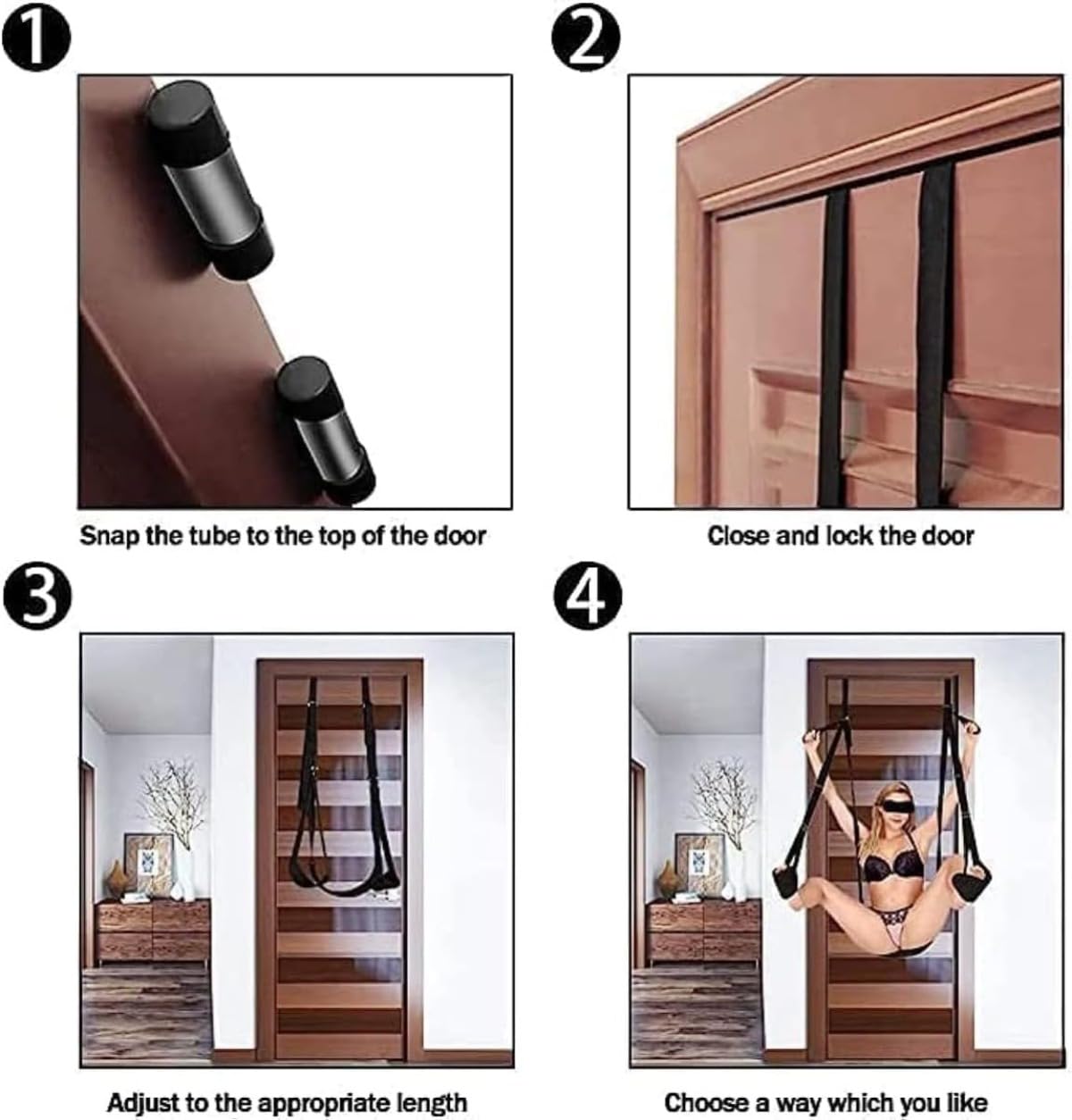 1

Snap the tube to the top of the door

2

Close and lock the door

3

Adjust to the appropriate length

4

Choose a way which you like