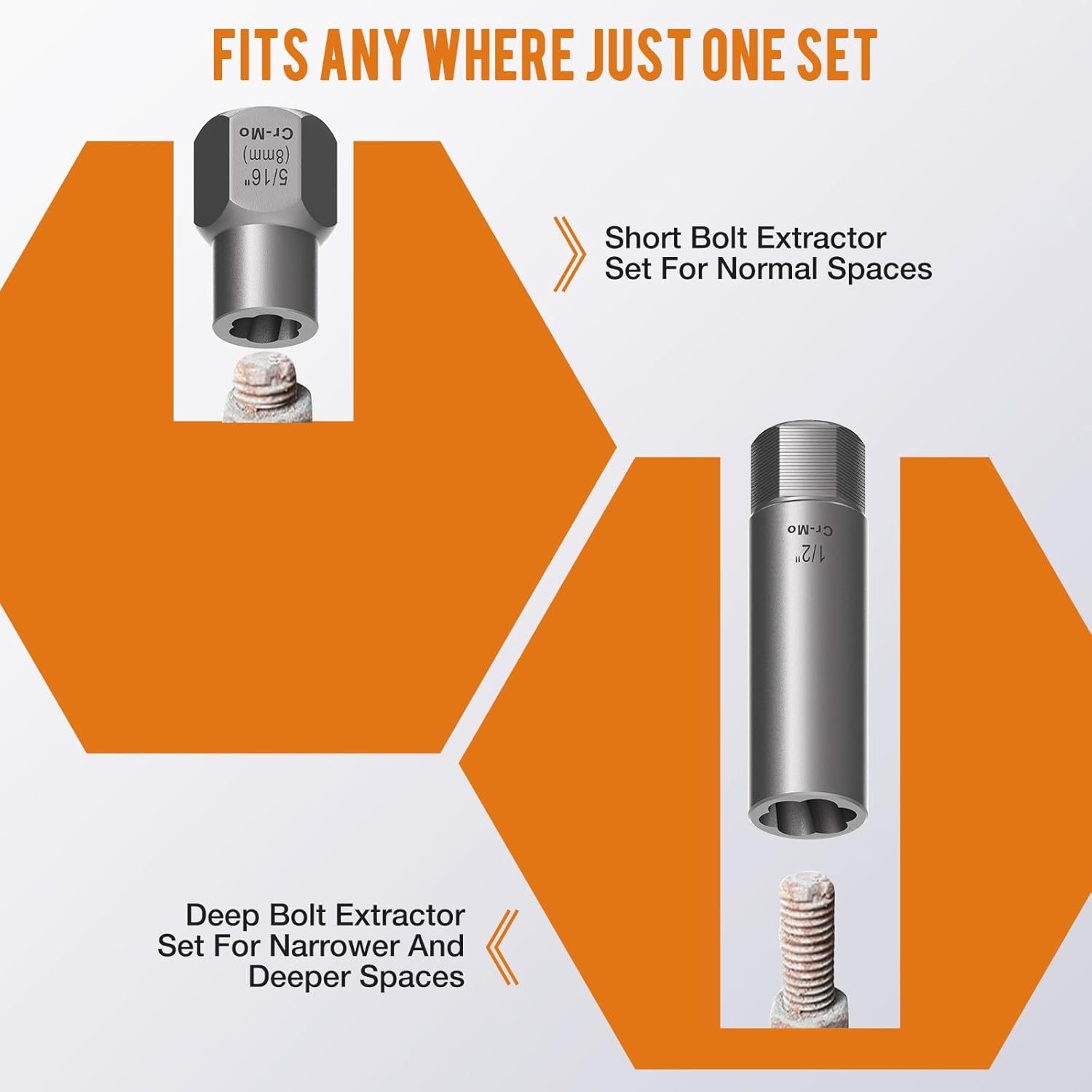 FITS ANY WHERE JUST ONE SET

Cr-Mo
(8mm)
5/16"

Short Bolt Extractor Set For Normal Spaces

Cr-Mo
1/2"

Deep Bolt Extractor Set For Narrower And Deeper Spaces