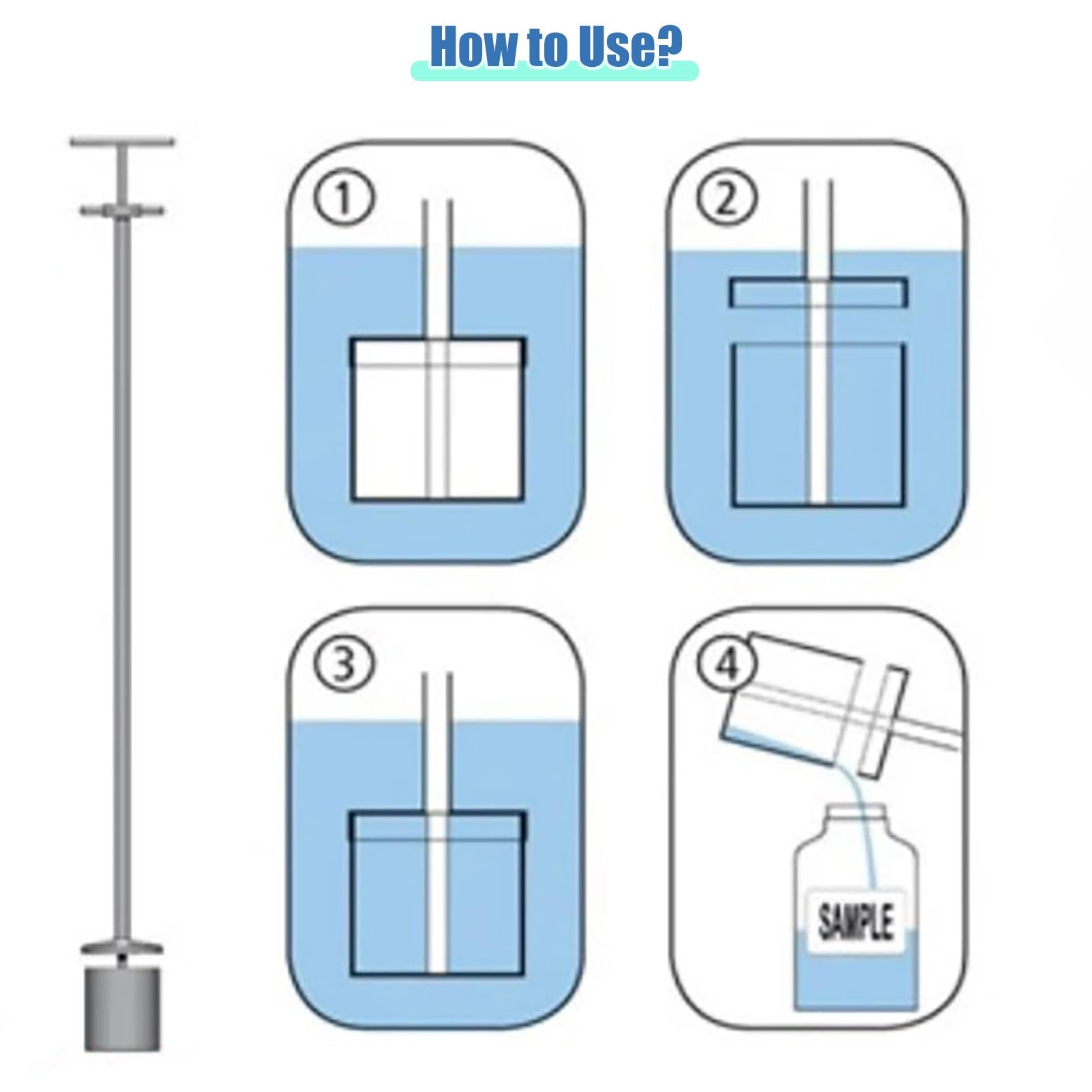 How to Use?

①

②

③

④

SAMPLE