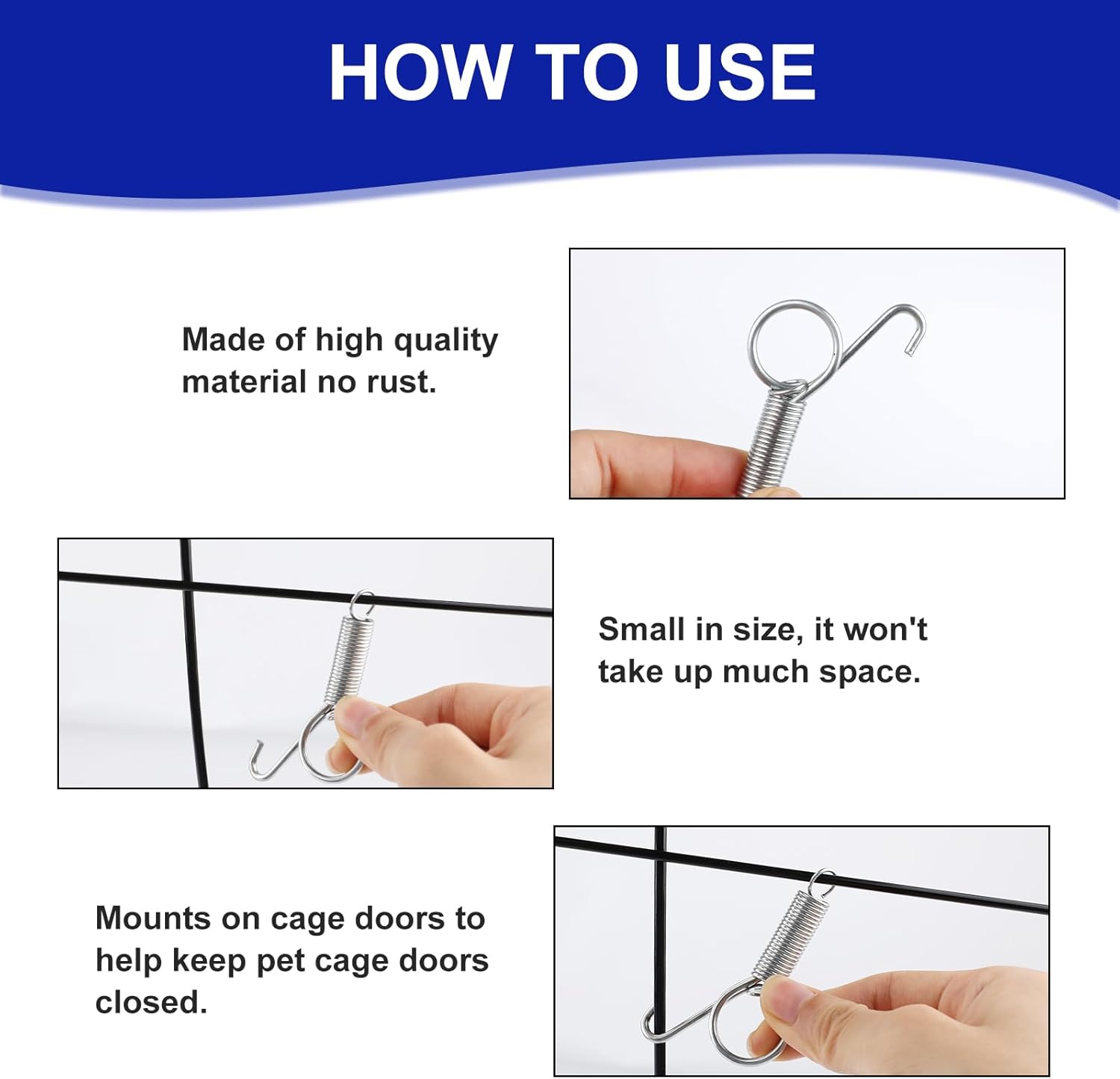 HOW TO USE

Made of high quality material no rust.

Small in size, it won't take up much space.

Mounts on cage doors to help keep pet cage doors closed.