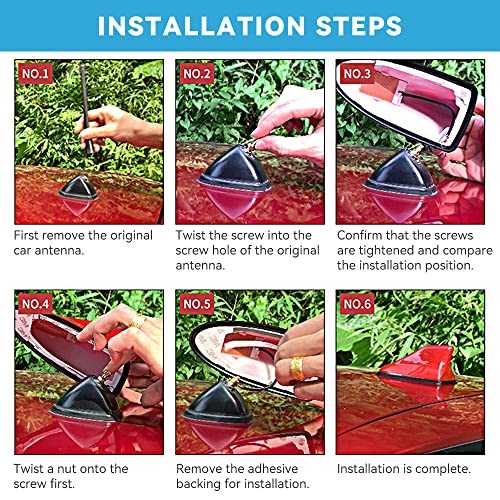 INSTALLATION STEPS

NO.1

First remove the original car antenna.

NO.2

Twist the screw into the screw hole of the original antenna.

NO.3

Confirm that the screws are tightened and compare the installation position.

NO.4

Twist a nut onto the screw first.

NO.5

Remove the adhesive backing for installation.

NO.6

Installation is complete.