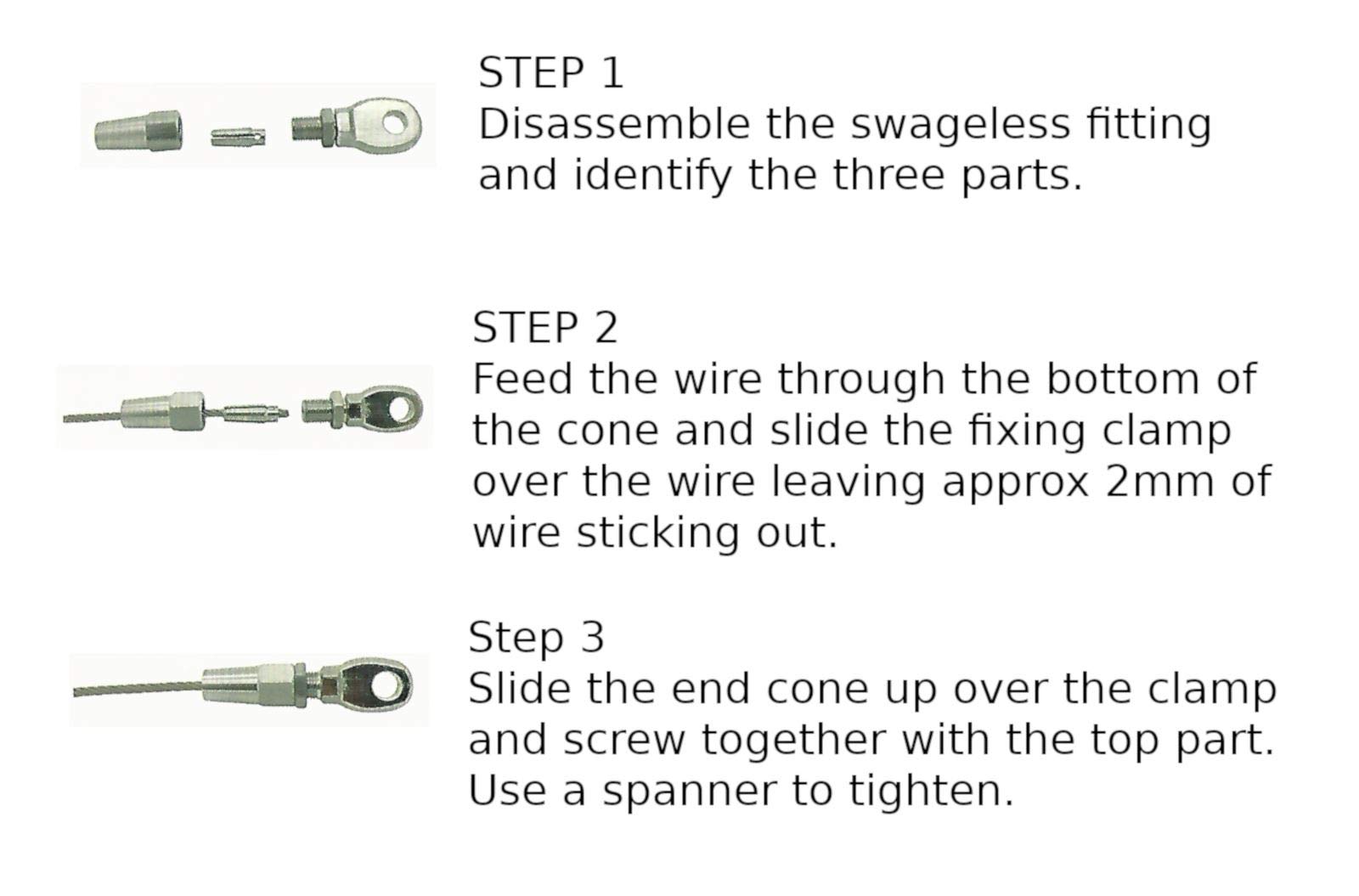 STEP 1
Disassemble the swageless fitting and identify the three parts.

STEP 2
Feed the wire through the bottom of the cone and slide the fixing clamp over the wire leaving approx 2mm of wire sticking out.

Step 3
Slide the end cone up over the clamp and screw together with the top part. Use a spanner to tighten.