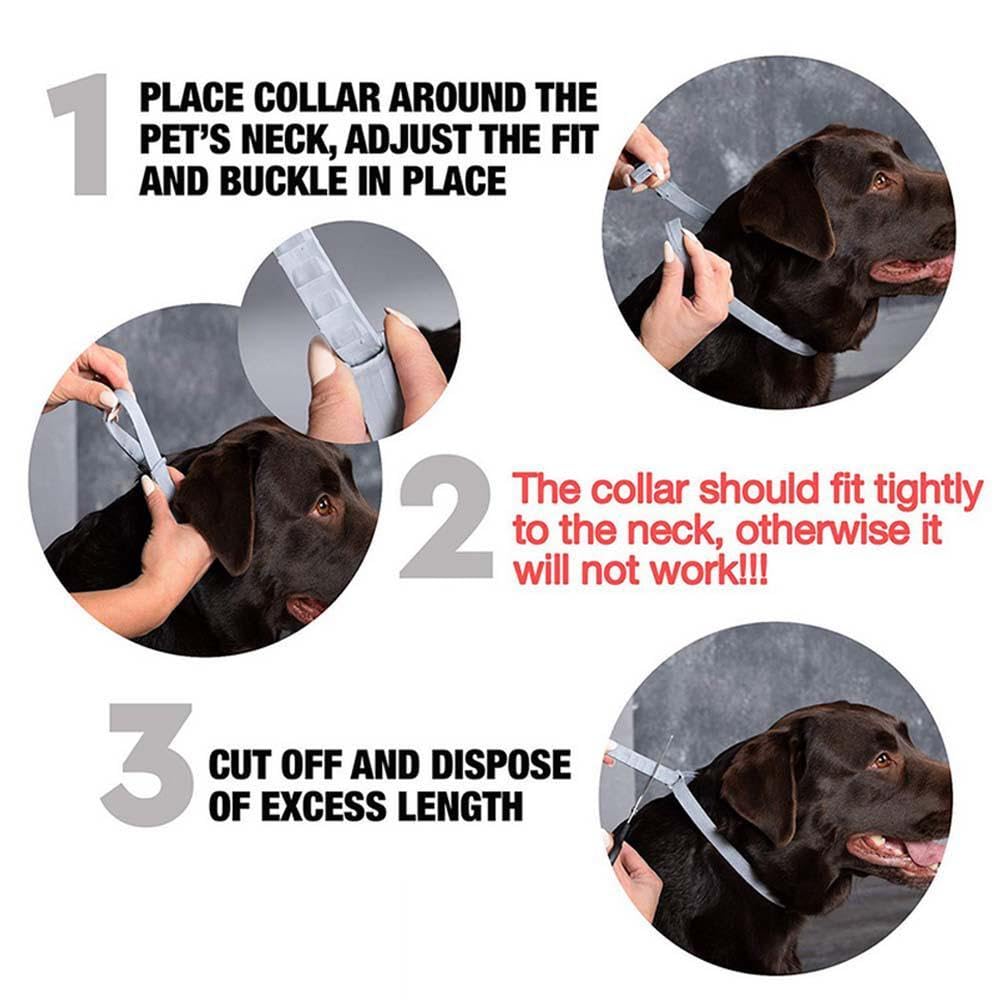 1

PLACE COLLAR AROUND THE PET'S NECK, ADJUST THE FIT AND BUCKLE IN PLACE

2

The collar should fit tightly to the neck, otherwise it will not work!!!

3

CUT OFF AND DISPOSE OF EXCESS LENGTH