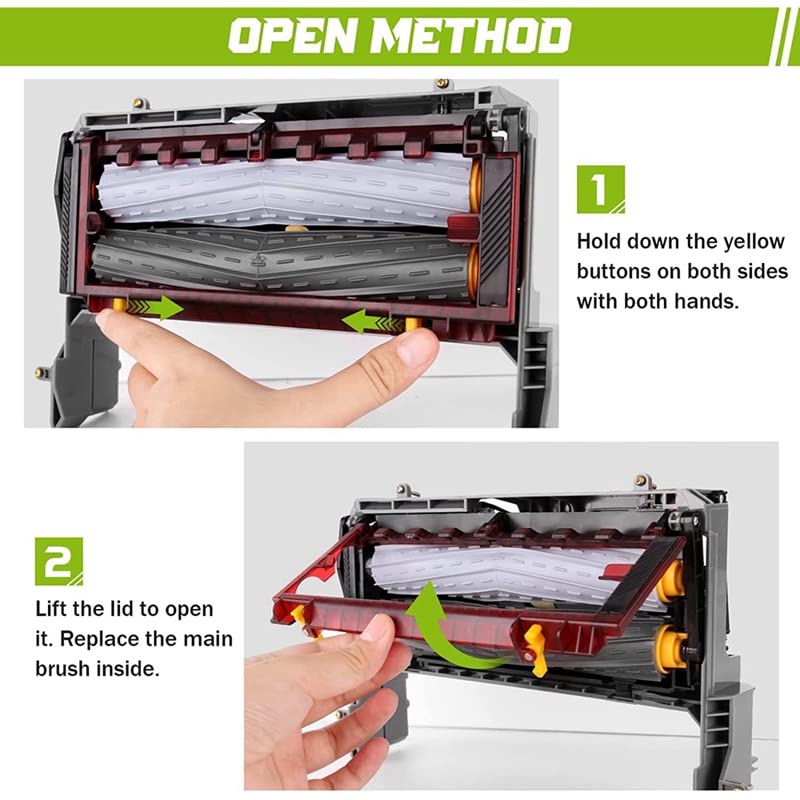 OPEN METHOD

1

Hold down the yellow buttons on both sides with both hands.

2

Lift the lid to open it. Replace the main brush inside.