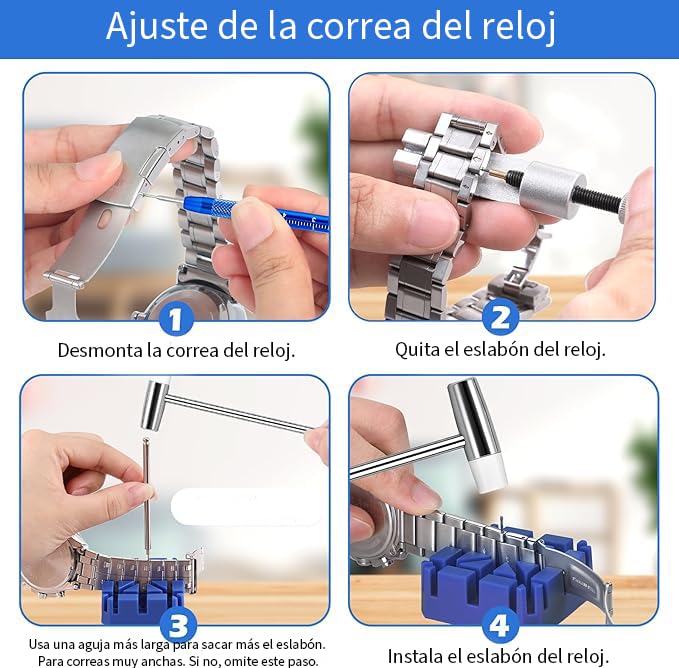 Ajuste de la correa del reloj

1

Desmonta la correa del reloj.

2

Quita el eslabón del reloj.

3

Usa una aguja más larga para sacar más el eslabón. Para correas muy anchas. Si no, omite este paso.

4

Instala el eslabón del reloj.