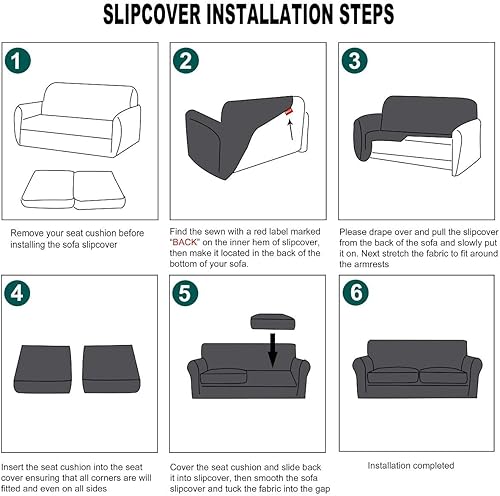 SLIPCOVER INSTALLATION STEPS

1

Remove your seat cushion before installing the sofa slipcover

2

Find the sewn with a red label marked "BACK" on the inner hem of slipcover, then make it located in the back of the bottom of your sofa.

3

Please drape over and pull the slipcover from the back of the sofa and slowly put it on. Next stretch the fabric to fit around the armrests

4

Insert the seat cushion into the seat cover ensuring that all corners are will fitted and even on all sides

5

Cover the seat cushion and slide back it into slipcover, then smooth the sofa slipcover and tuck the fabric into the gap

6

Installation completed