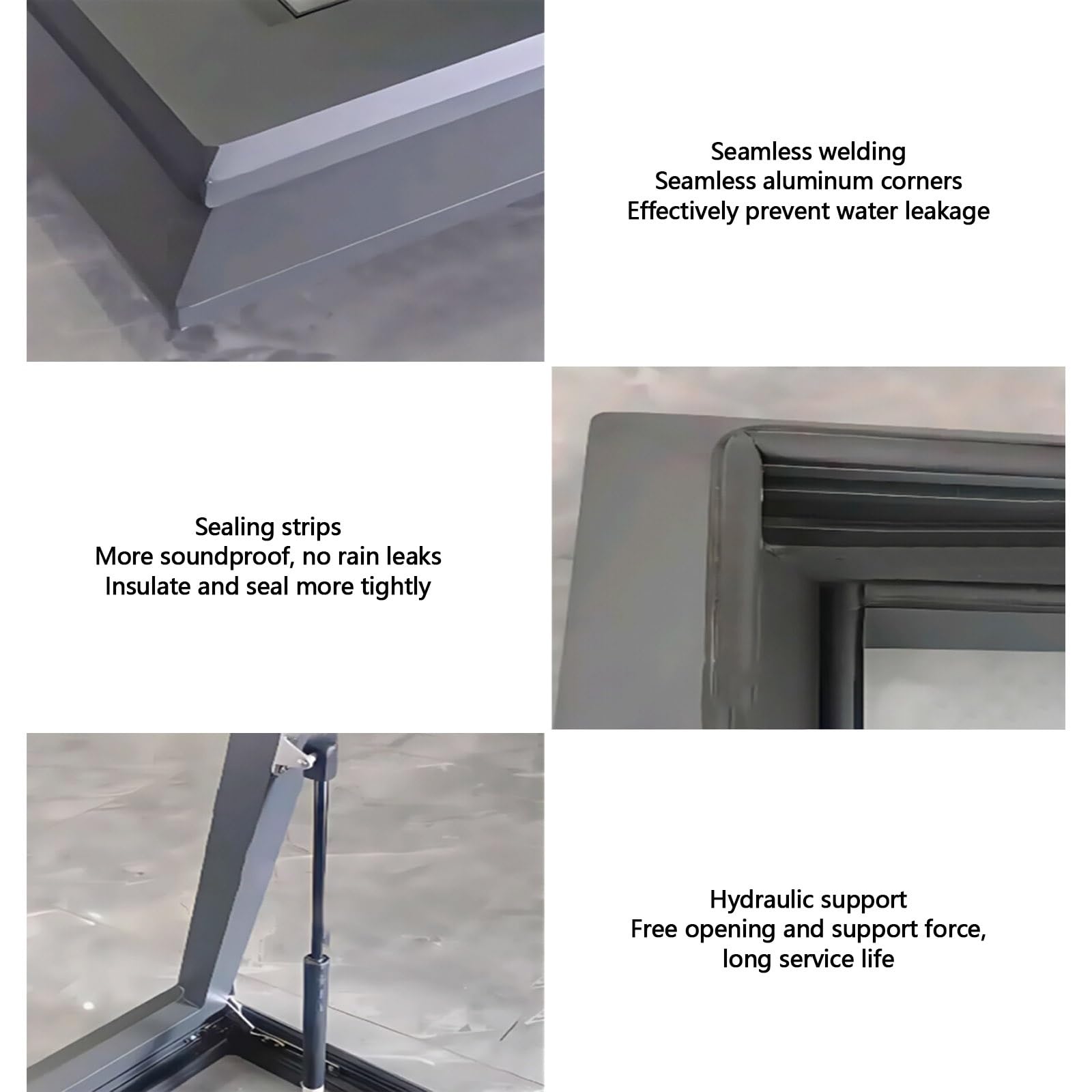 Seamless welding
Seamless aluminum corners
Effectively prevent water leakage

Sealing strips
More soundproof, no rain leaks
Insulate and seal more tightly

Hydraulic support
Free opening and support force,
long service life