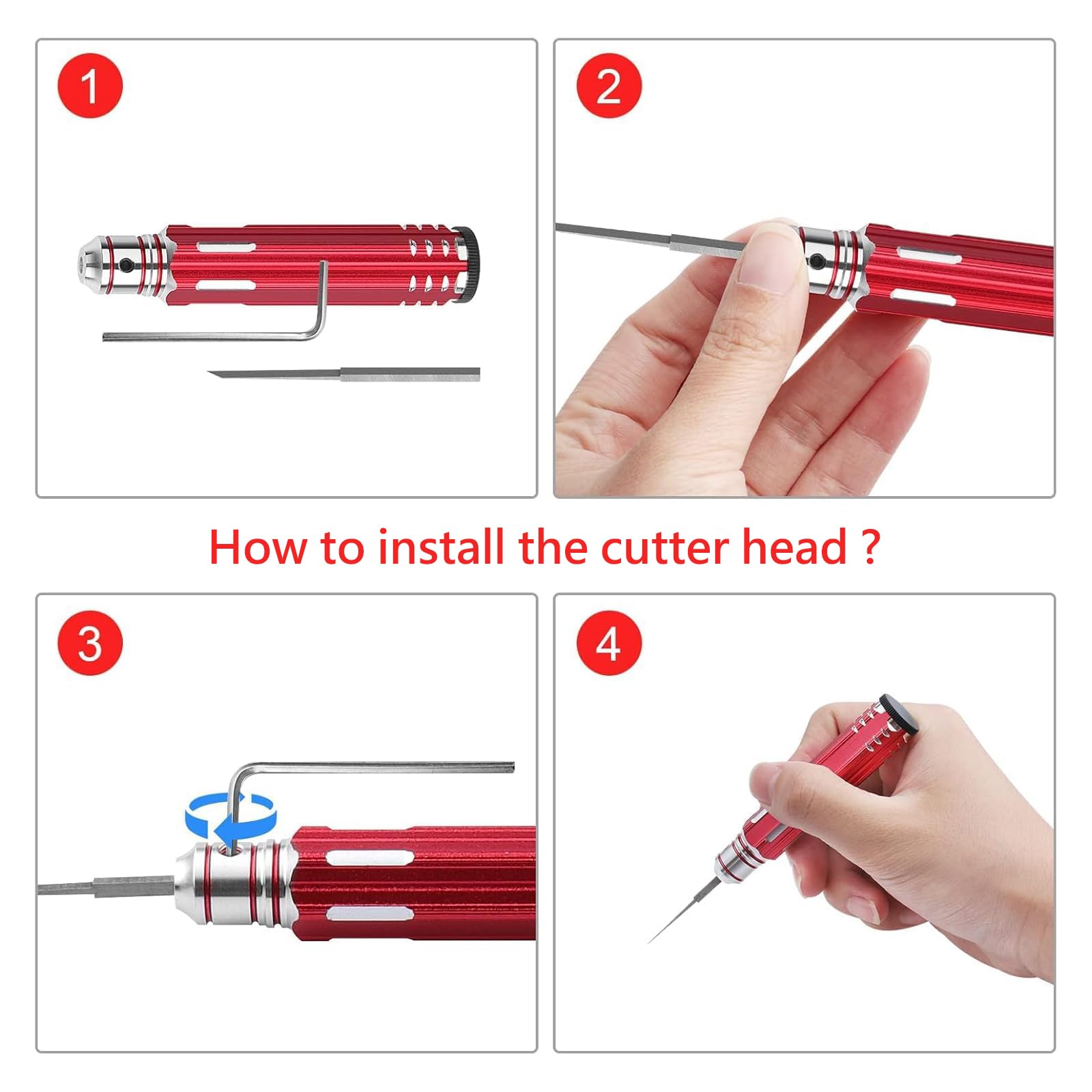 1

2

How to install the cutter head ?

3

4