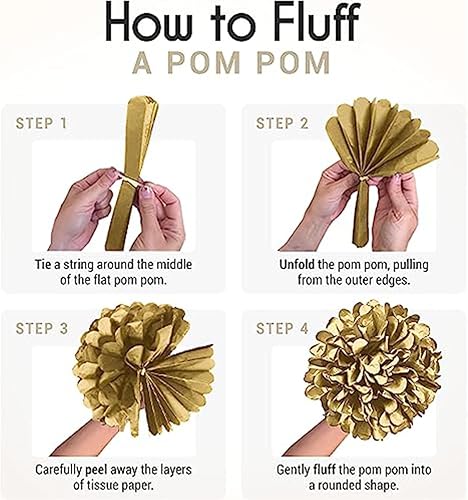 How to Fluff
A POM POM

STEP 1

Tie a string around the middle of the flat pom pom.

STEP 2

Unfold the pom pom, pulling from the outer edges.

STEP 3

Carefully peel away the layers of tissue paper.

STEP 4

Gently fluff the pom pom into a rounded shape.