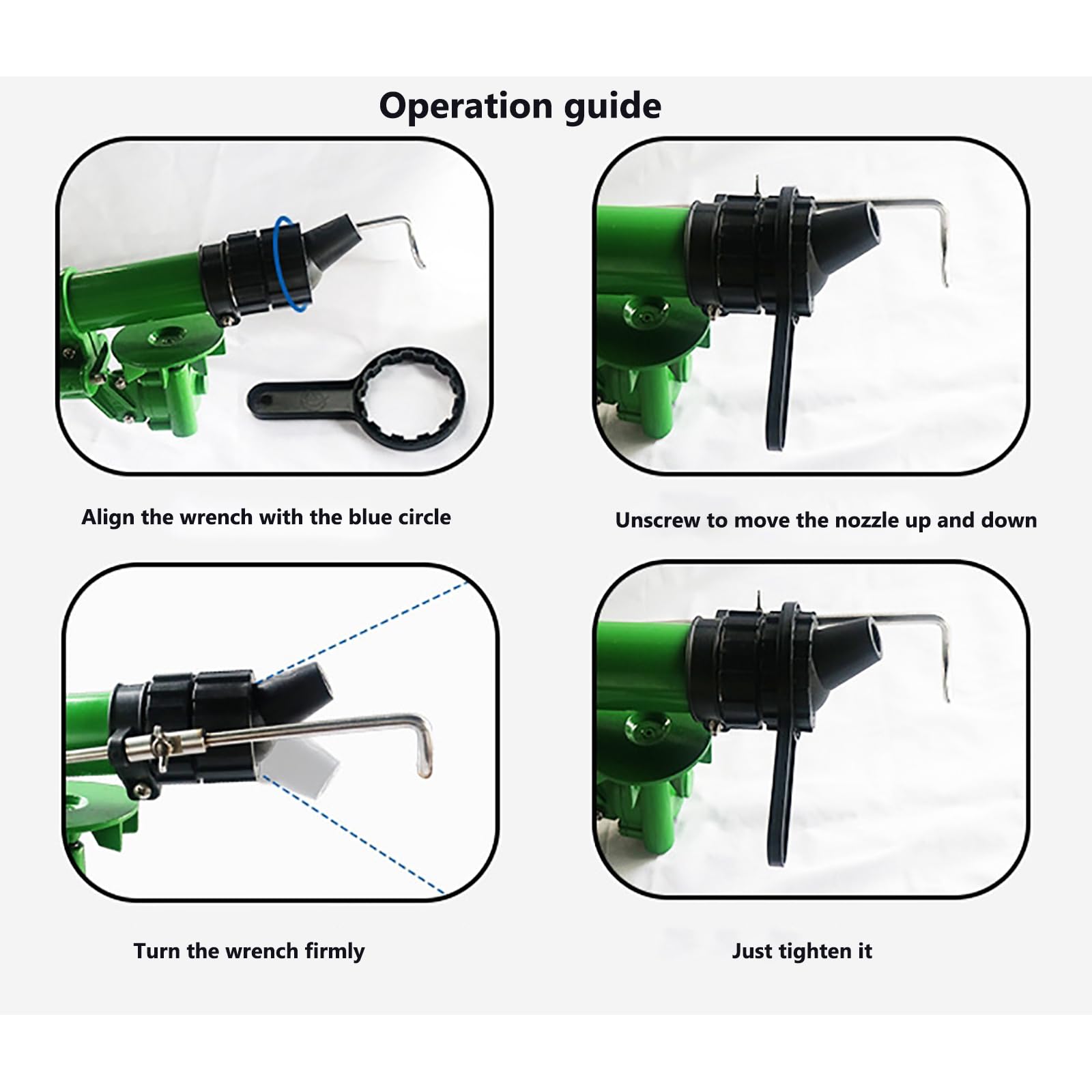 Operation guide

Align the wrench with the blue circle

Unscrew to move the nozzle up and down

Turn the wrench firmly

Just tighten it