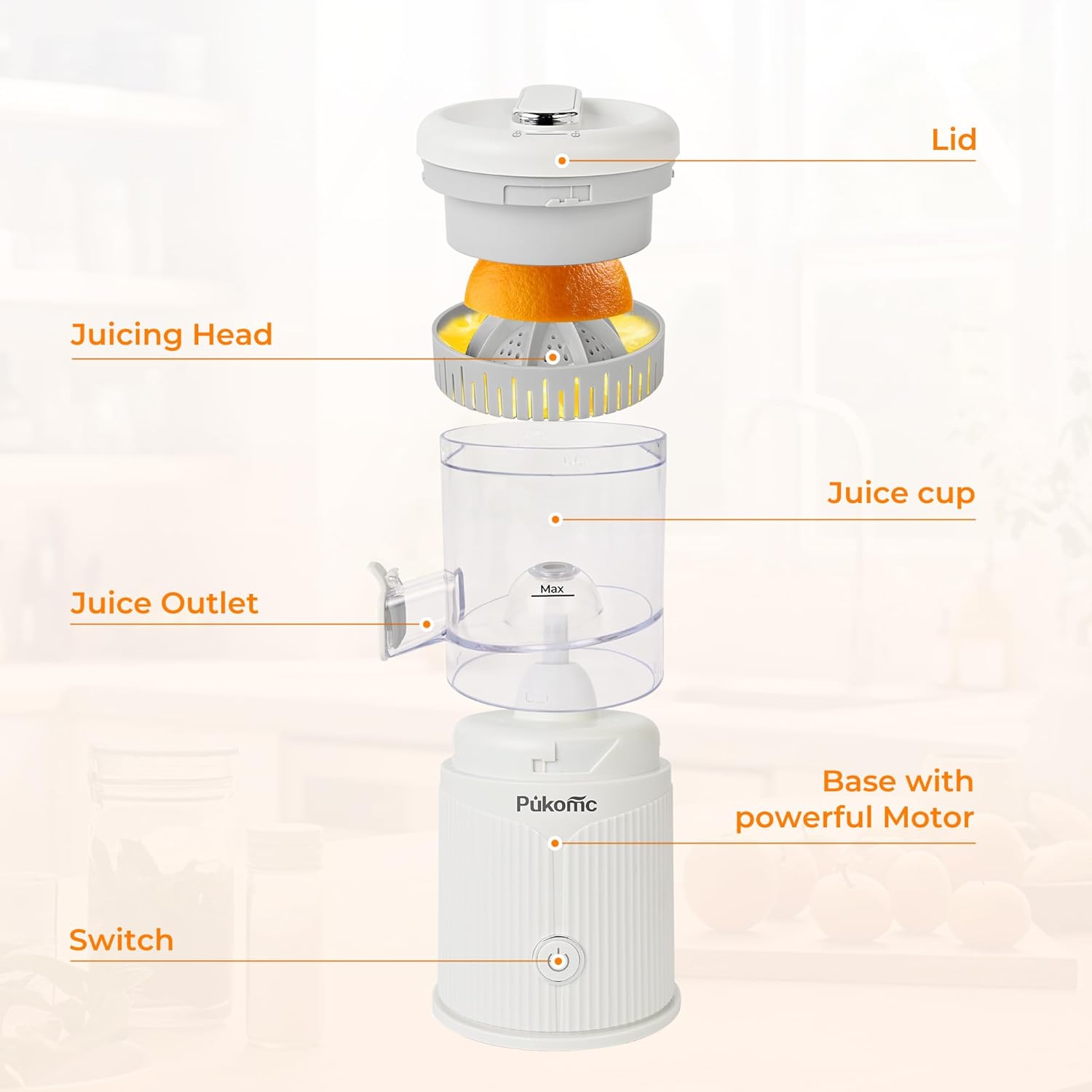 Lid

Juicing Head

Juice cup

Max

Juice Outlet

Pukomc

Base with powerful Motor

Switch