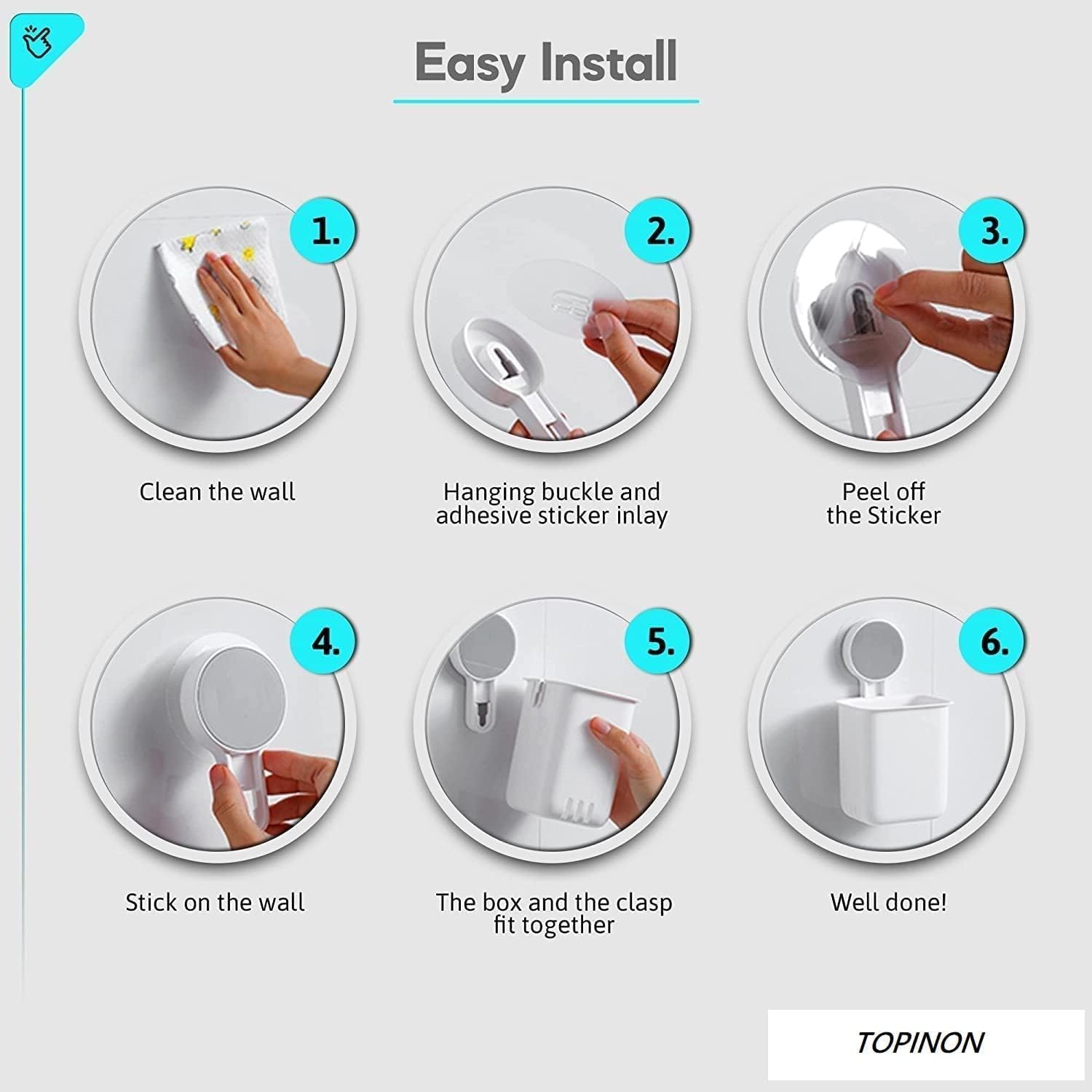 Easy Install

1.

Clean the wall

2.

Hanging buckle and adhesive sticker inlay

3.

Peel off the Sticker

4.

Stick on the wall

5.

The box and the clasp fit together

6.

Well done!

TOPINON