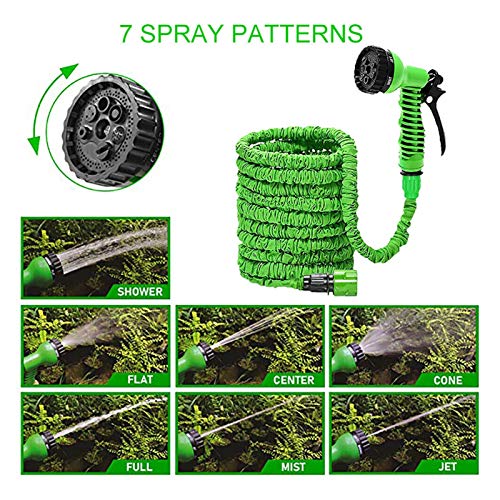 7 SPRAY PATTERNS

SHOWER

FLAT

CENTER

CONE

FULL

MIST

JET