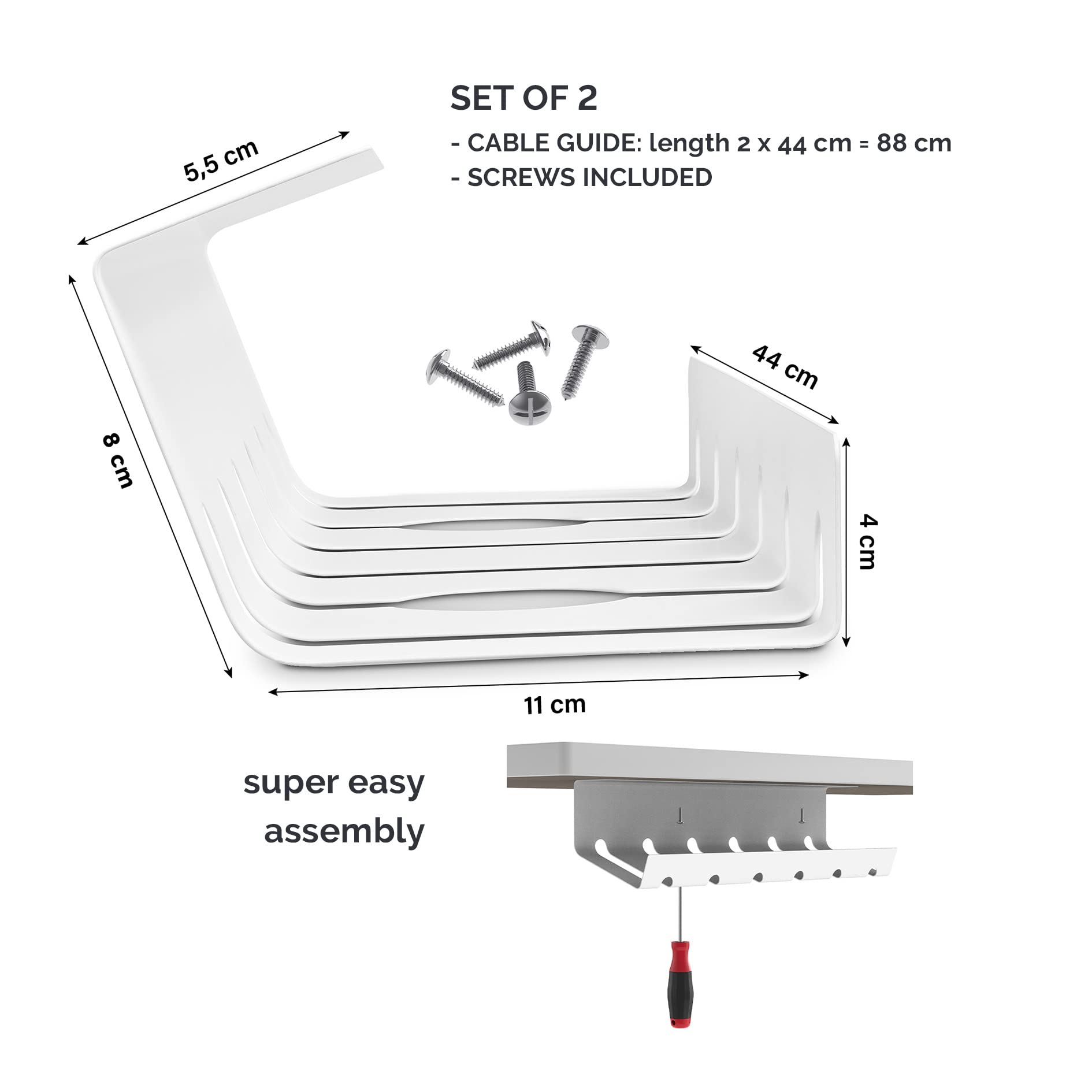 SET OF 2
- CABLE GUIDE: length 2 x 44 cm = 88 cm
- SCREWS INCLUDED

5,5 cm

8 cm

44 cm

4 cm

11 cm

super easy
assembly