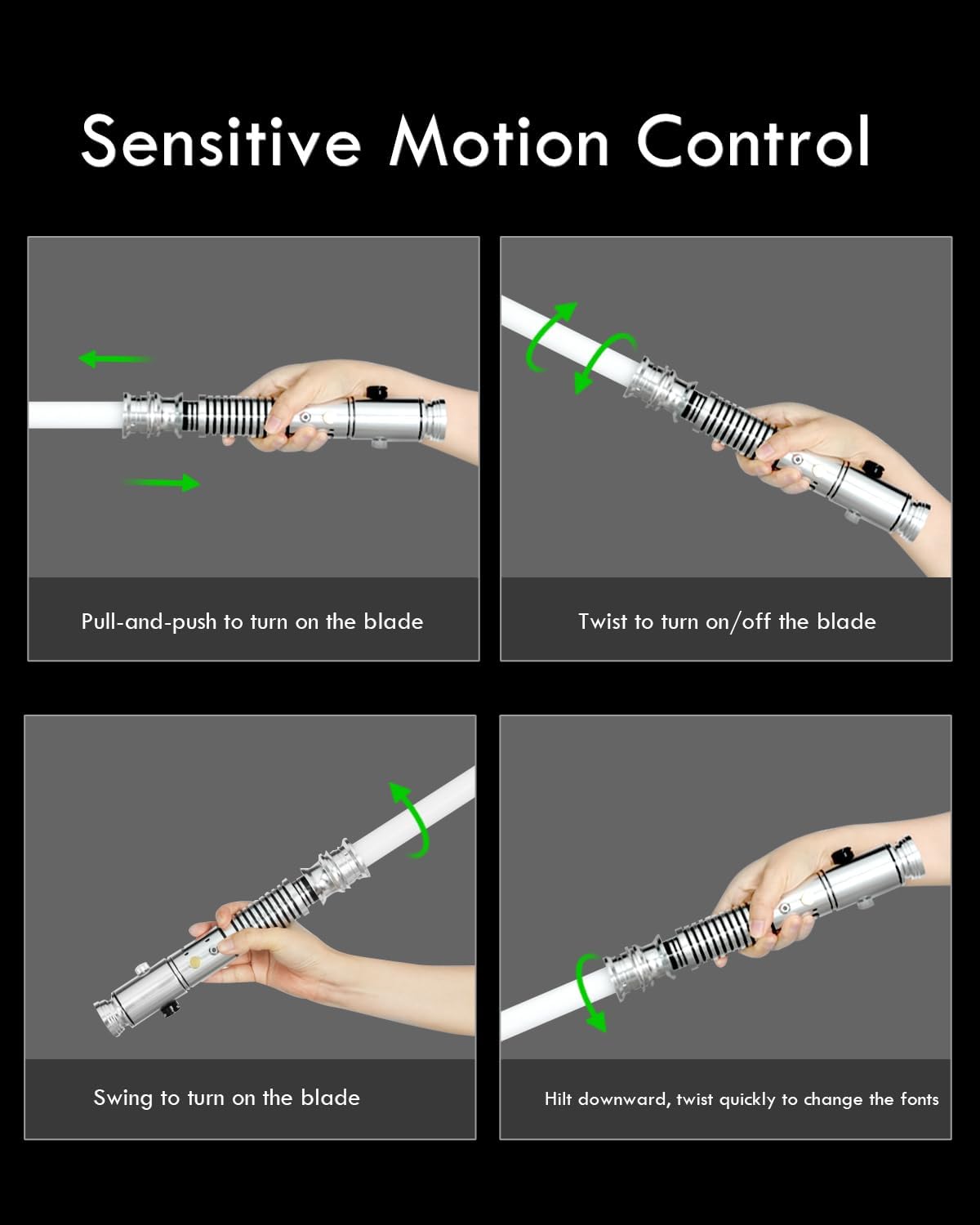 Sensitive Motion Control

Pull-and-push to turn on the blade

Twist to turn on/off the blade

Swing to turn on the blade

Hilt downward, twist quickly to change the fonts