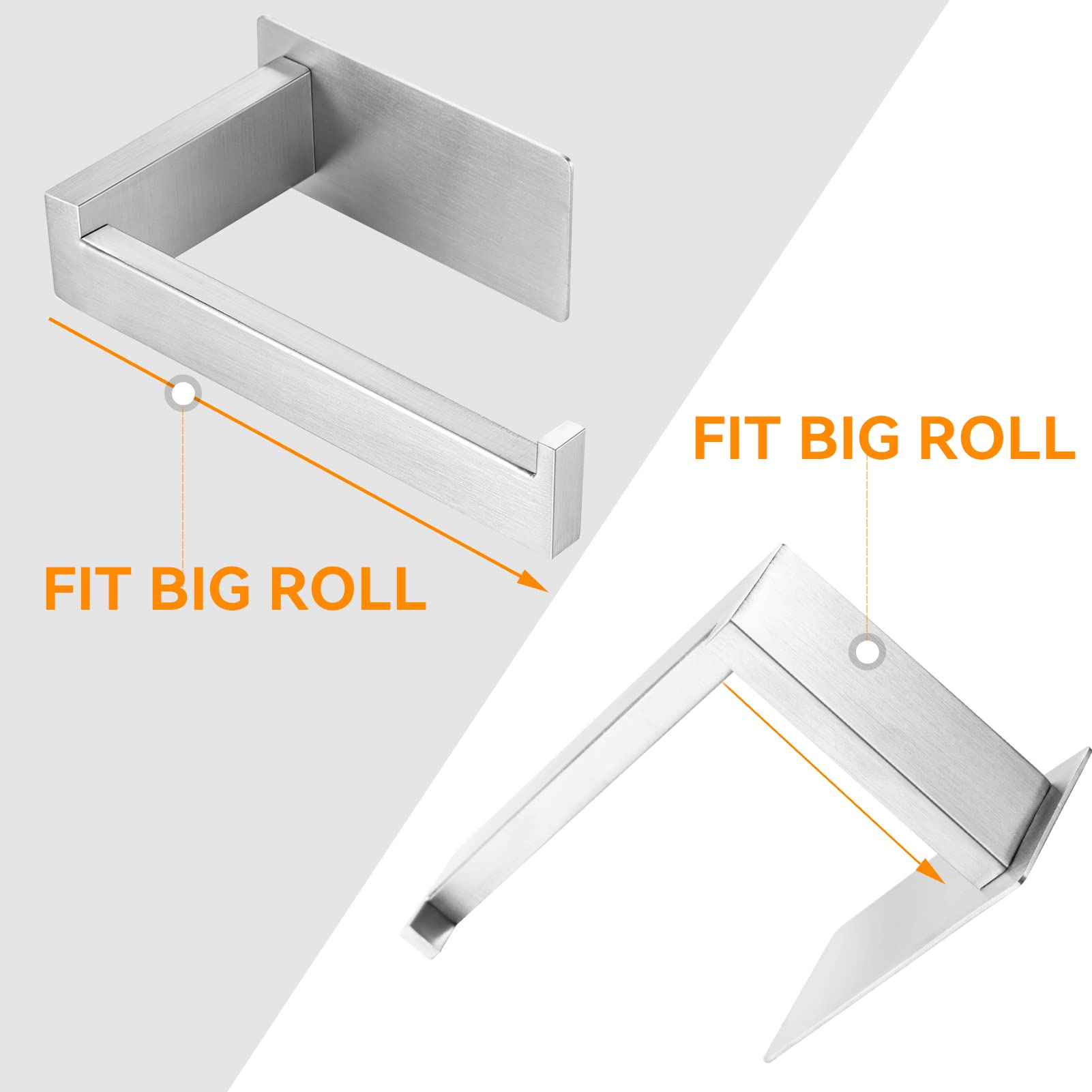 FIT BIG ROLL

FIT BIG ROLL