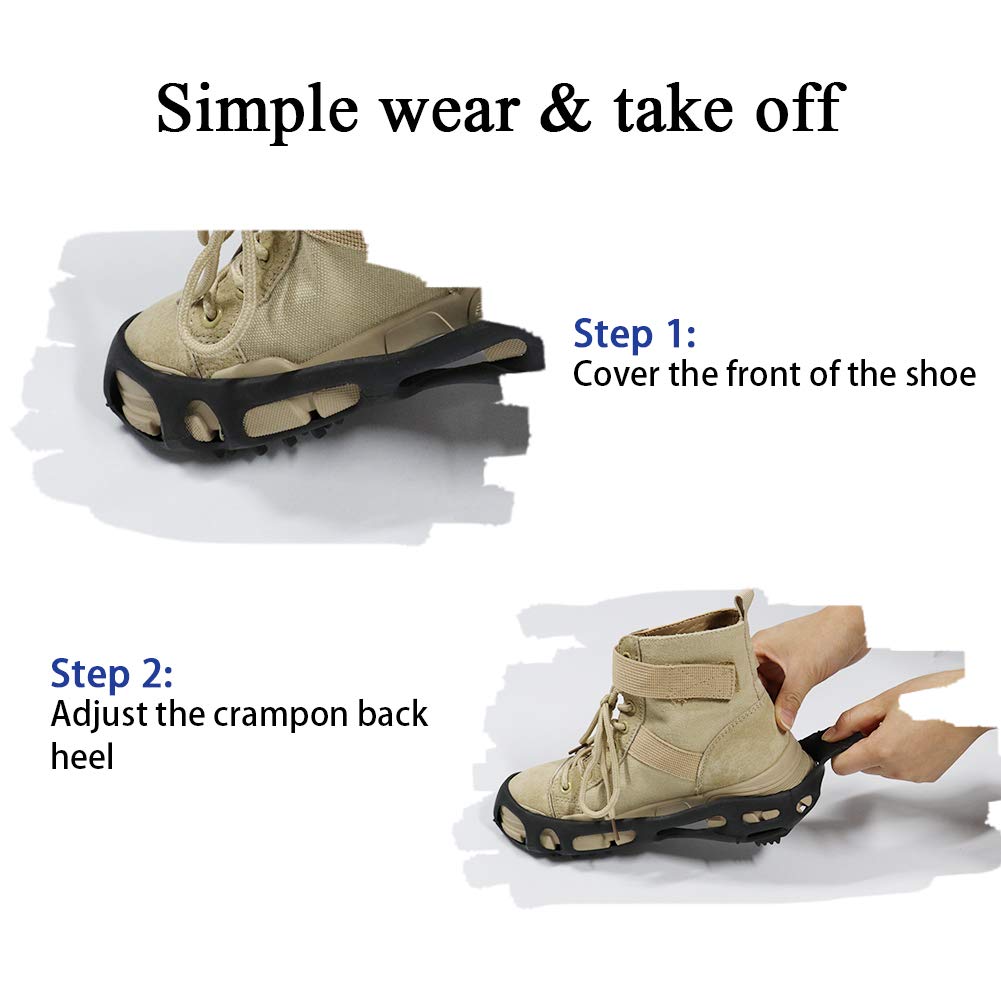 Simple wear & take off

Step 1:
Cover the front of the shoe

Step 2:
Adjust the crampon back heel